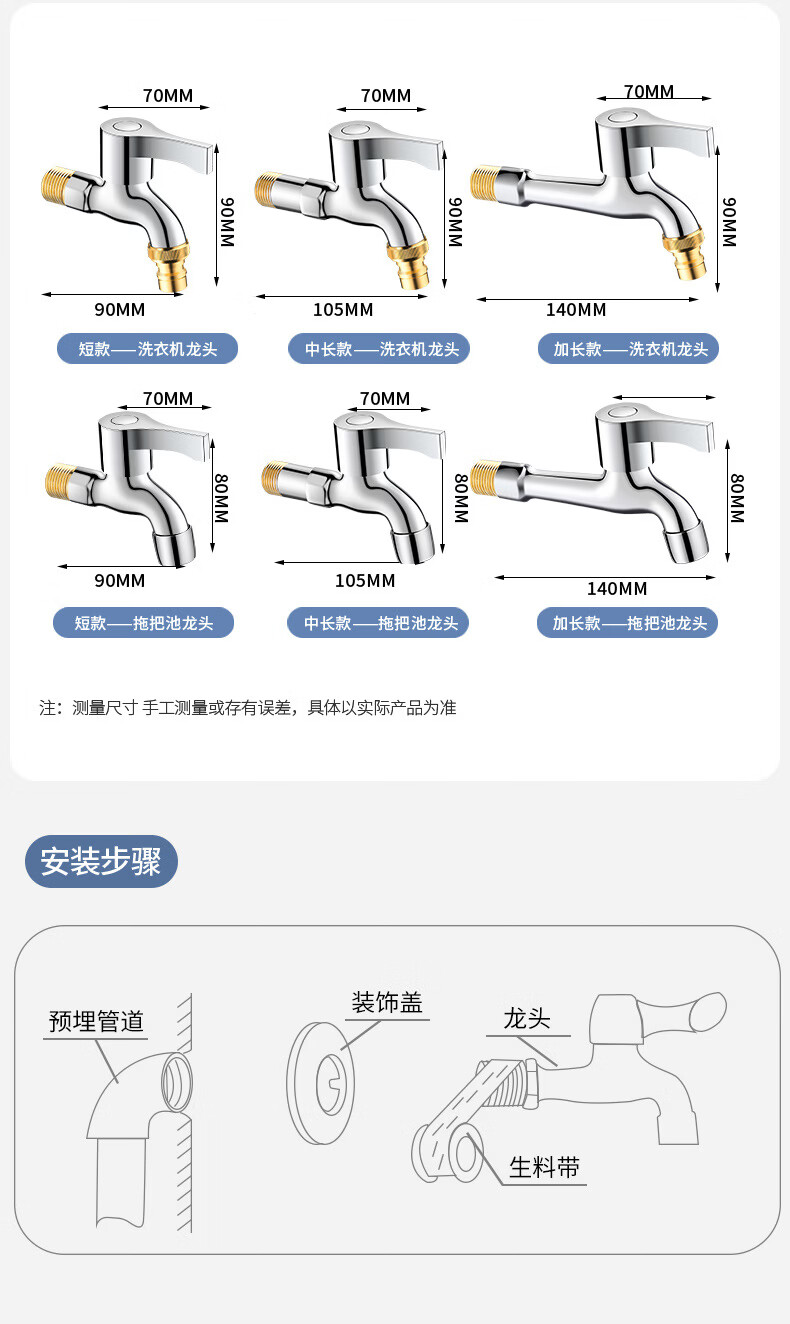 70MM
90MM
90MM
短款——洗衣机龙头

70MM
90MM
105MM
中长款——洗衣机龙头

70MM
90MM
140MM
加长款——洗衣机龙头

70MM
80MM
90MM
短款——拖把池龙头

70MM
80MM
105MM
中长款——拖把池龙头

80MM
140MM
加长款——拖把池龙头

注：测量尺寸 手工测量或存有误差，具体以实际产品为准

安装步骤

预埋管道
装饰盖
龙头
生料带