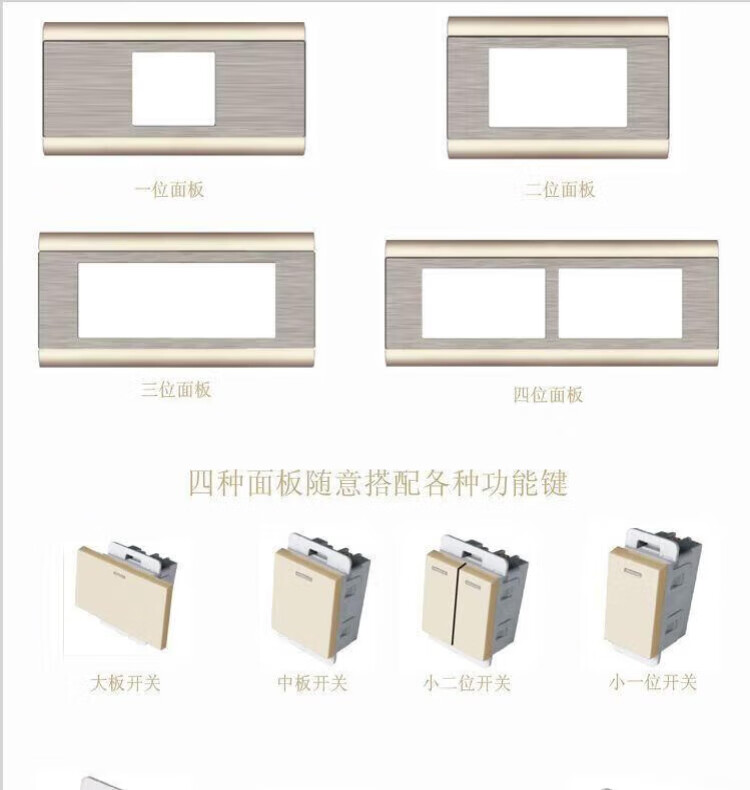 一位面板

二位面板

三位面板

四位面板

四种面板随意搭配各种功能键

大板开关

中板开关

小二位开关

小一位开关