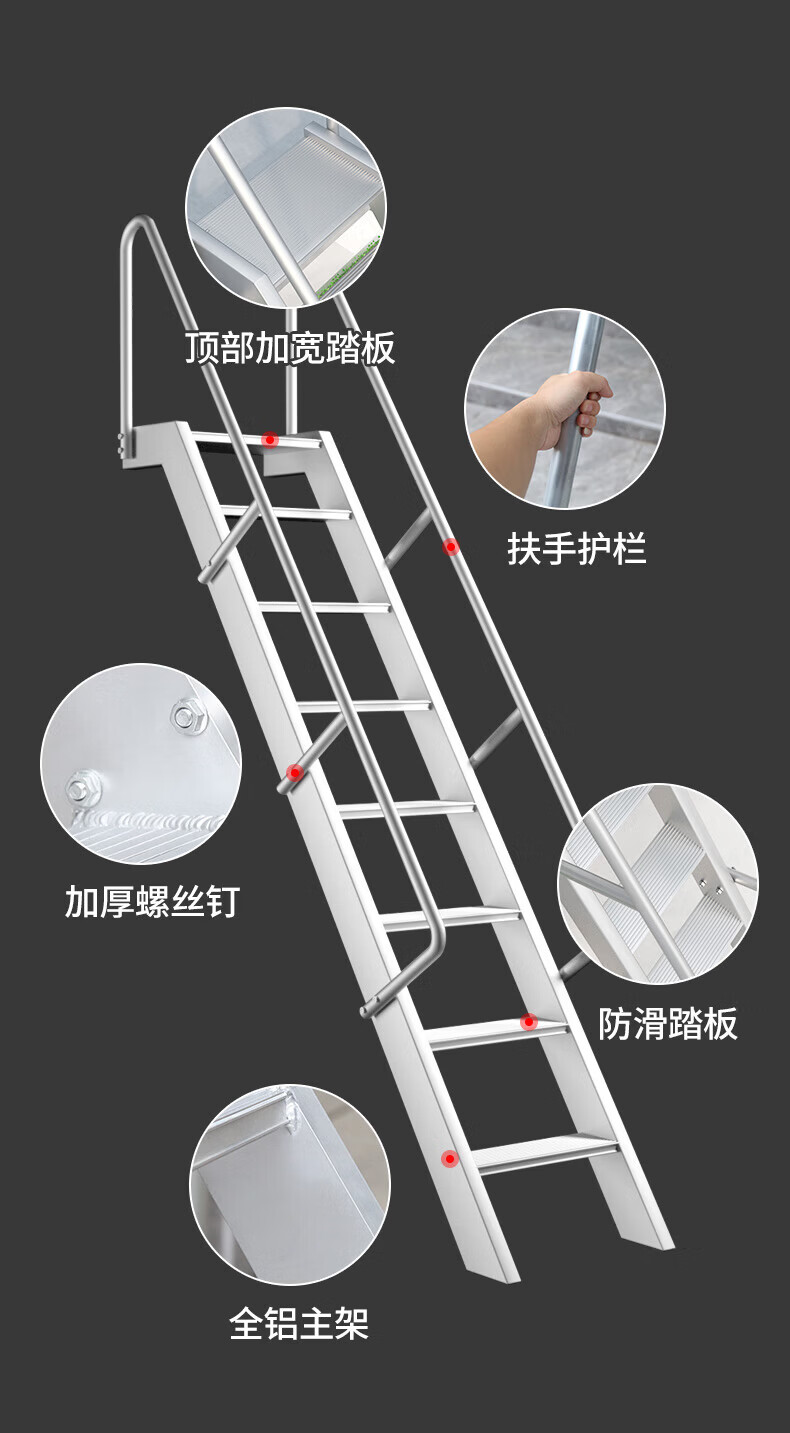 顶部加宽踏板

扶手护栏

加厚螺丝钉

防滑踏板

全铝主架