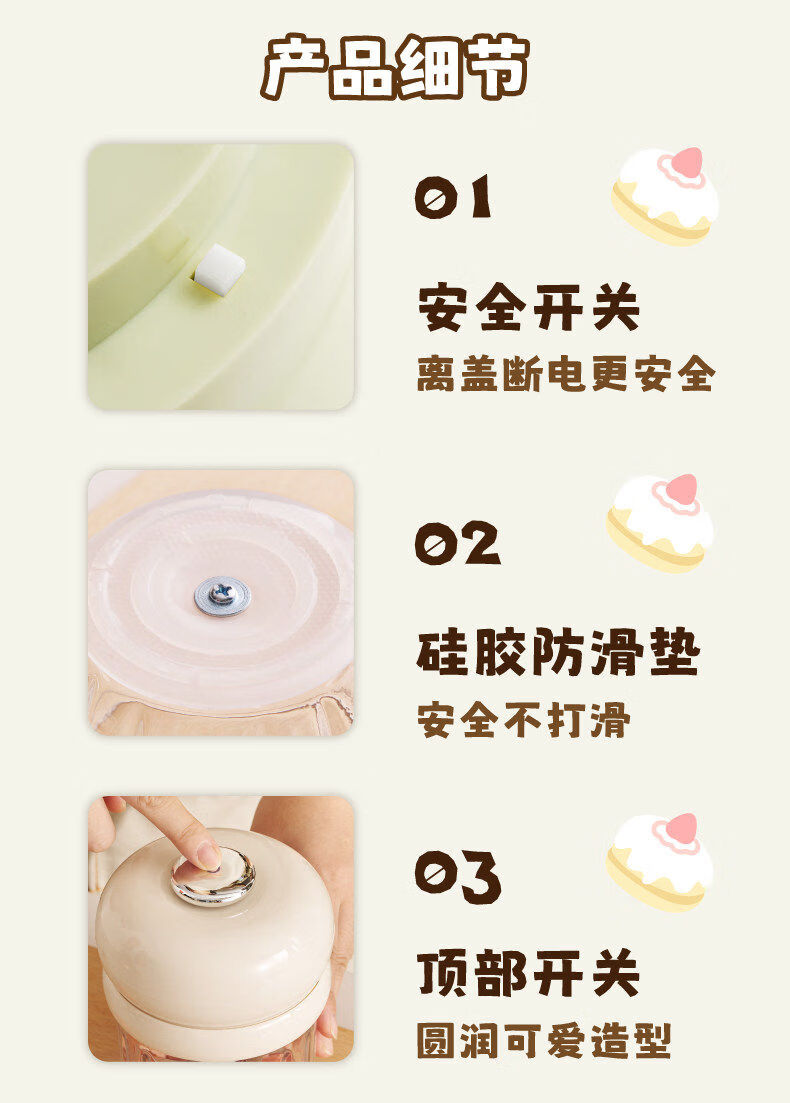 产品细节

01

安全开关

离盖断电更安全

02

硅胶防滑垫

安全不打滑

03

顶部开关

圆润可爱造型