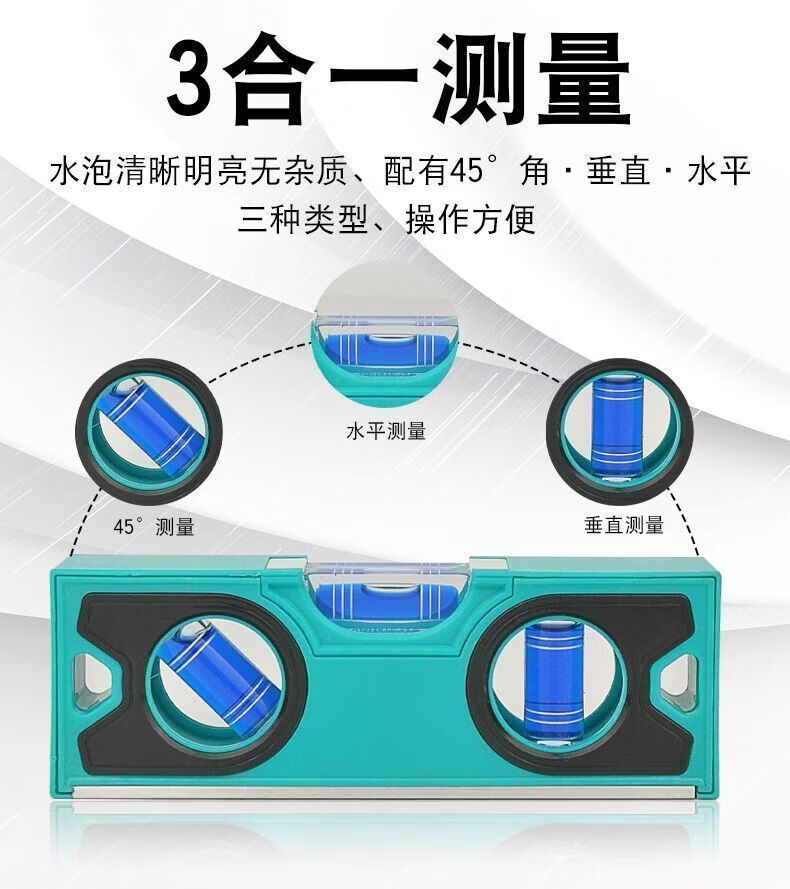 3合一测量

水泡清晰明亮无杂质、配有45°角·垂直·水平三种类型、操作方便

水平测量

45°测量

垂直测量