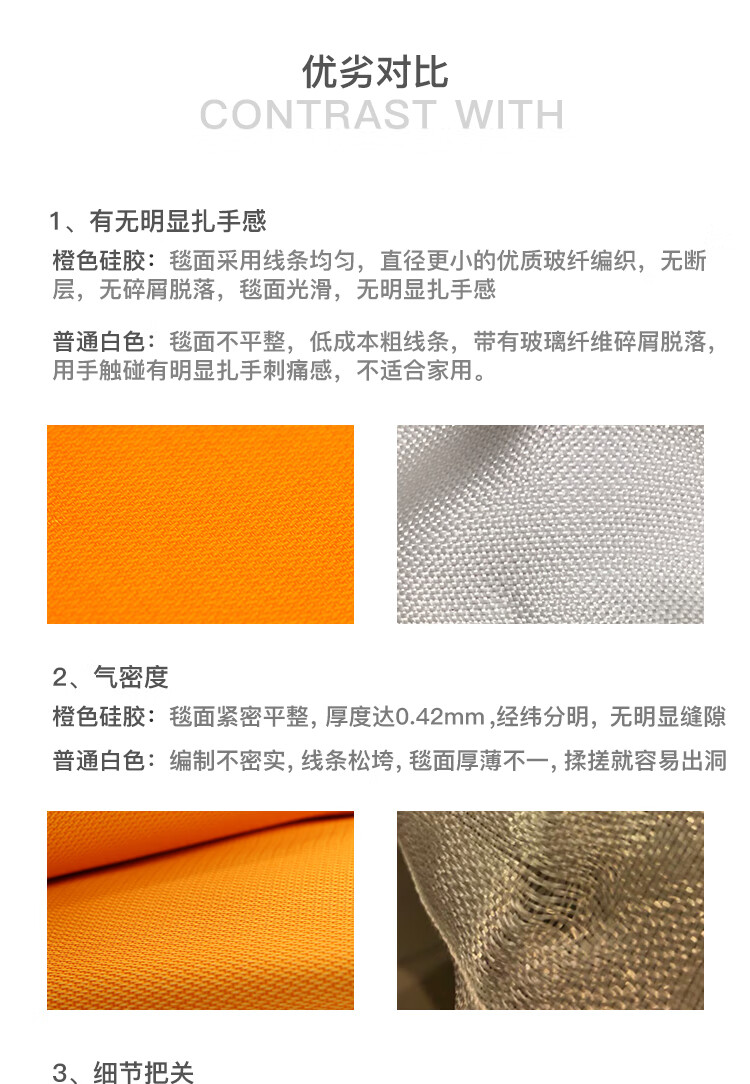 优劣对比
CONTRAST WITH

1、有无明显扎手感
橙色硅胶：毯面采用线条均匀，直径更小的优质玻纤编织，无断层，无碎屑脱落，毯面光滑，无明显扎手感

普通白色：毯面不平整，低成本粗线条，带有玻璃纤维碎屑脱落，用手触碰有明显扎手刺痛感，不适合家用。

2、气密度
橙色硅胶：毯面紧密平整, 厚度达0.42mm ,经纬分明，无明显缝隙
普通白色：编制不密实, 线条松垮, 毯面厚薄不一, 揉搓就容易出洞

3、细节把关