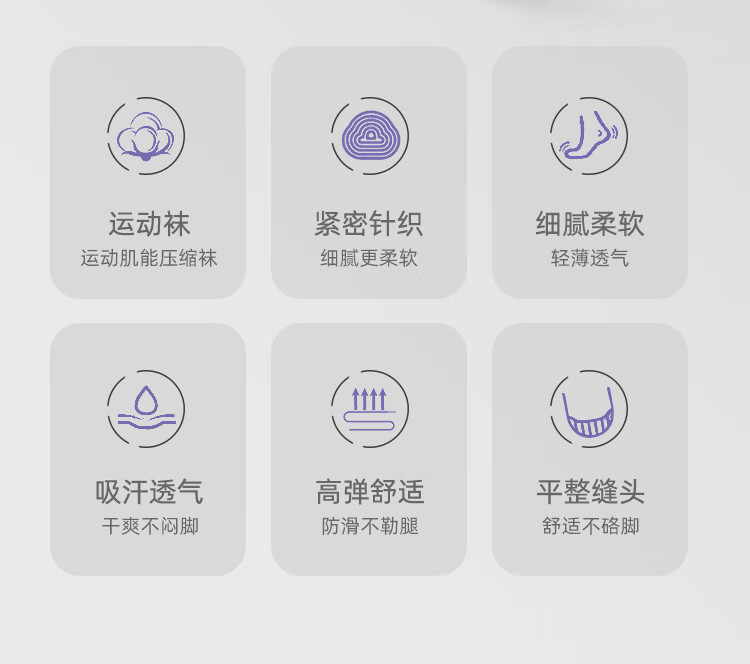 运动袜
运动肌能压缩袜

紧密针织
细腻更柔软

细腻柔软
轻薄透气

吸汗透气
干爽不闷脚

高弹舒适
防滑不勒腿

平整缝头
舒适不硌脚