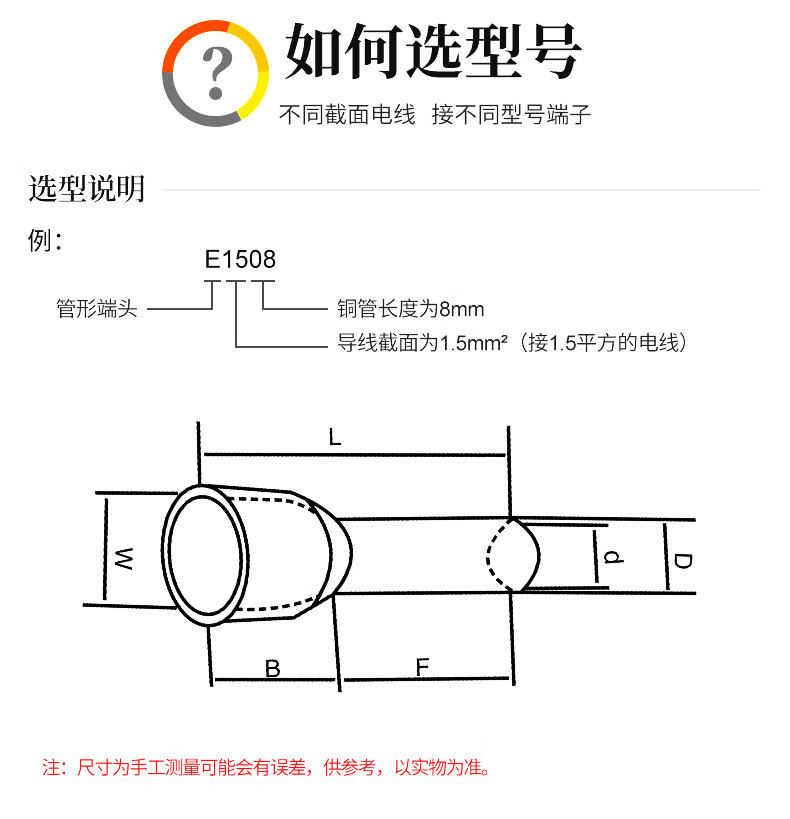 ?

如何选型号

不同截面电线 接不同型号端子

选型说明

例：

E1508

管形端头

铜管长度为8mm

导线截面为1.5mm²（接1.5平方的电线）

L

W

d

D

B

F

注：尺寸为手工测量可能会有误差，供参考，以实物为准。