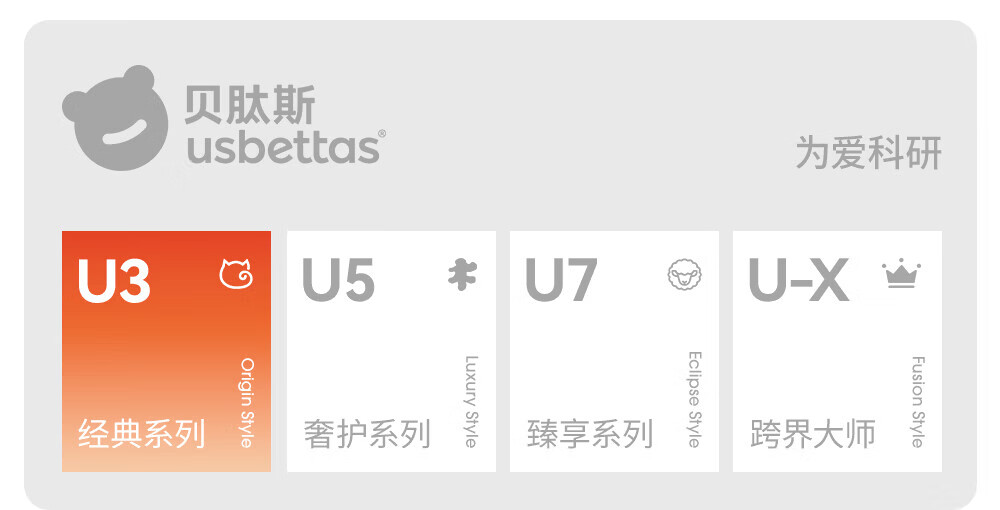 贝肽斯
usbettas®

为爱科研

U3
Origin Style
经典系列

U5
Luxury Style
奢护系列

U7
Eclipse Style
臻享系列

U-X
Fusion Style
跨界大师