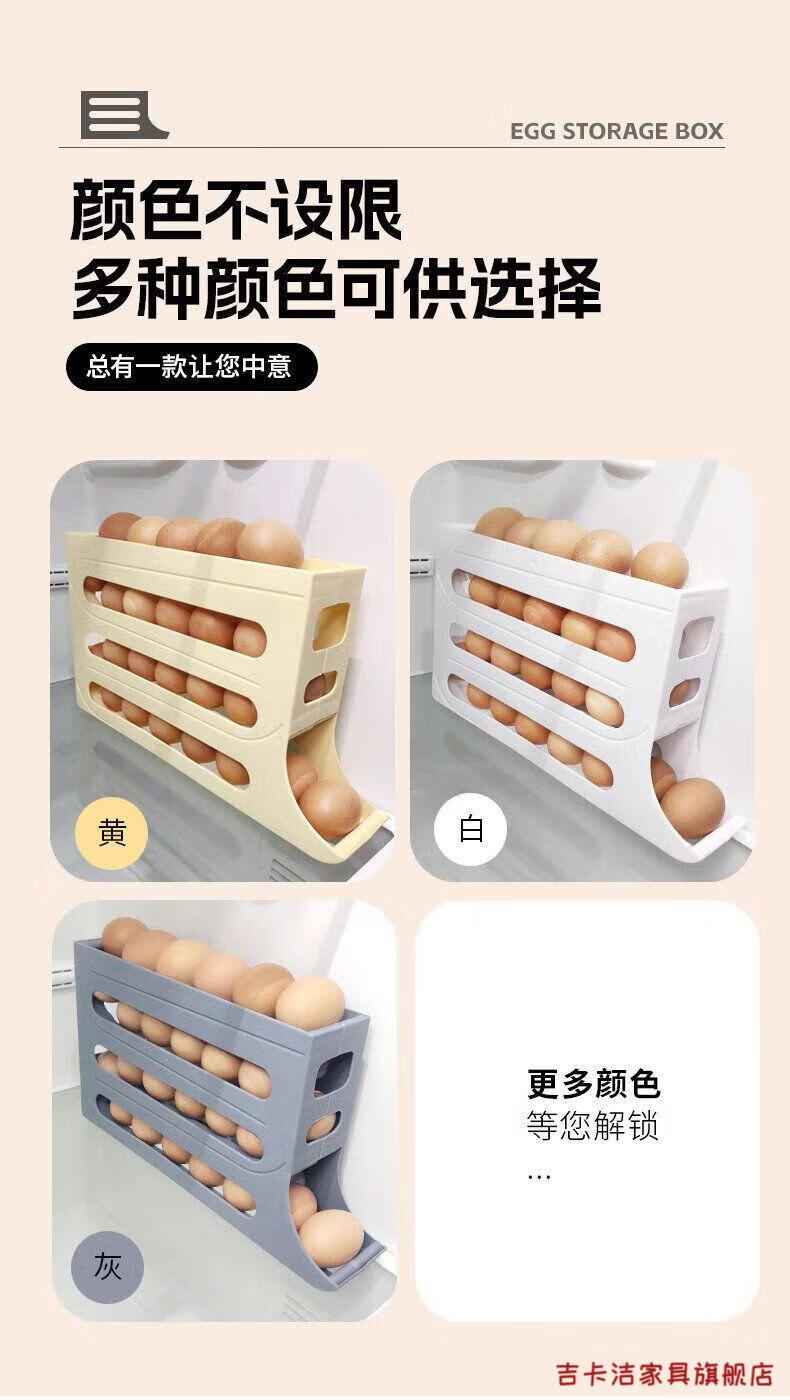 EGG STORAGE BOX

颜色不设限
多种颜色可供选择

总有一款让您中意

黄

白

灰

更多颜色
等您解锁
...

吉卡洁家具旗舰店