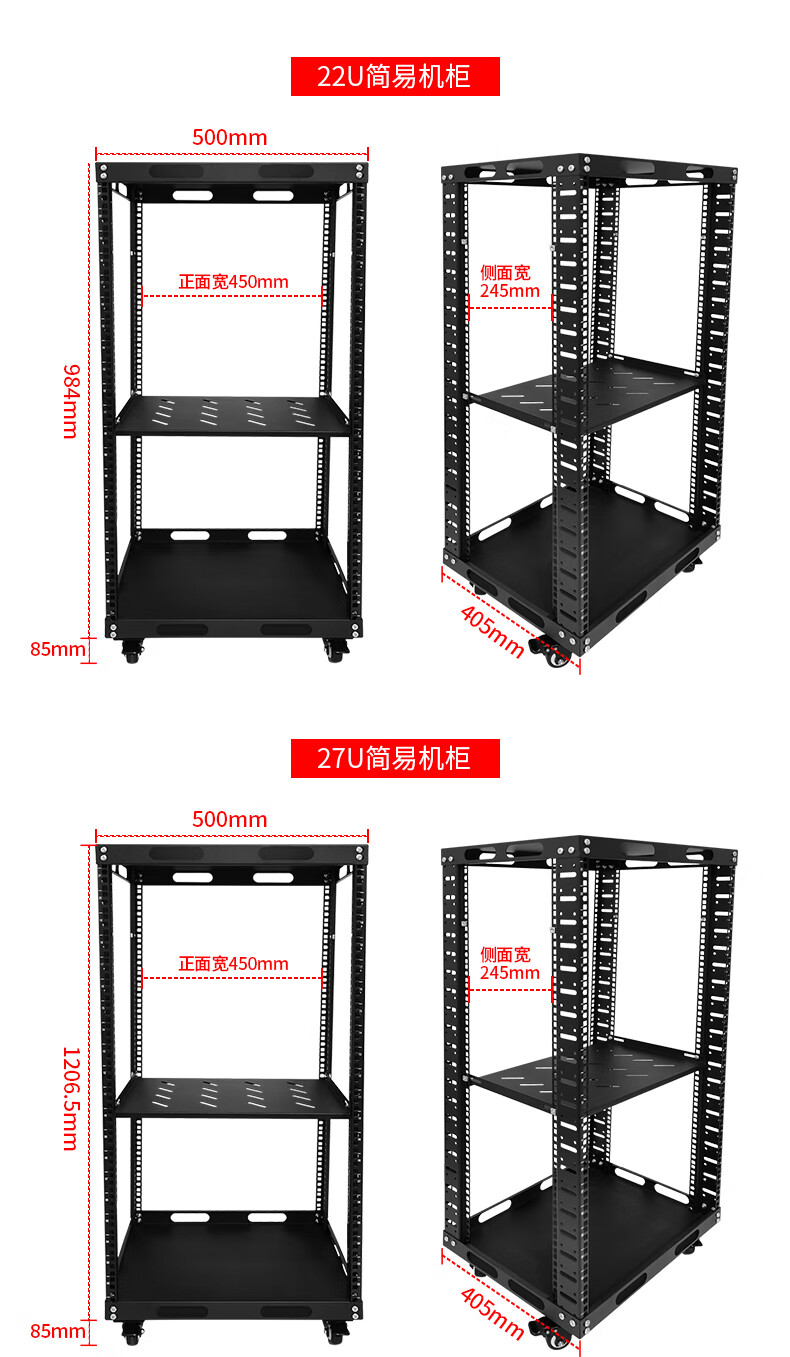 22U简易机柜

500mm

正面宽450mm

984mm

85mm

侧面宽
245mm

405mm

27U简易机柜

500mm

正面宽450mm

1206.5mm

85mm

侧面宽
245mm

405mm