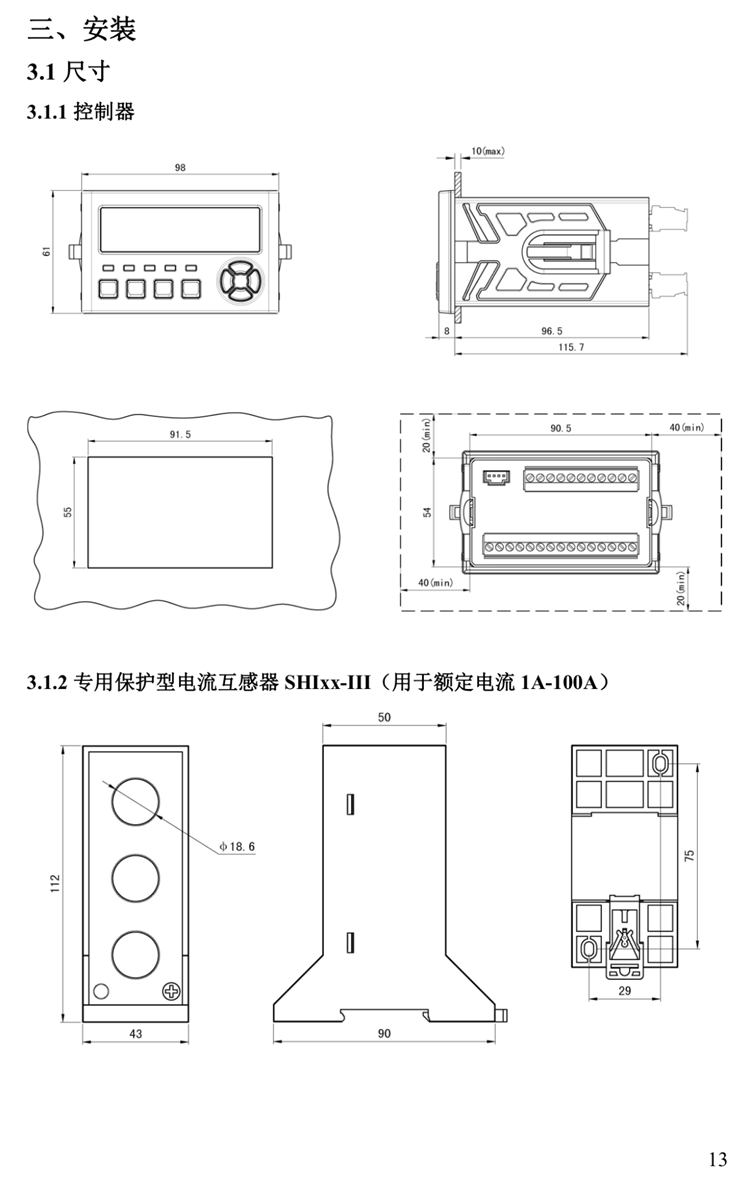 三、安装

3.1 尺寸

3.1.1 控制器

98

61

10(max)

8

96.5

115.7

91.5

55

90.5

40(min)

20(min)

54

40(min)

20(min)

3.1.2 专用保护型电流互感器 SHIxx-III（用于额定电流 1A-100A）

112

ϕ18.6

43

50

90

75

29

13