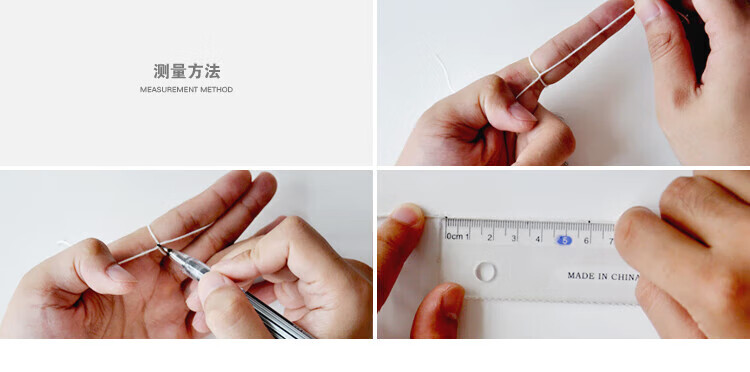 测量方法
MEASUREMENT METHOD

0cm 1 2 3 4 5 6 7

MADE IN CHINA