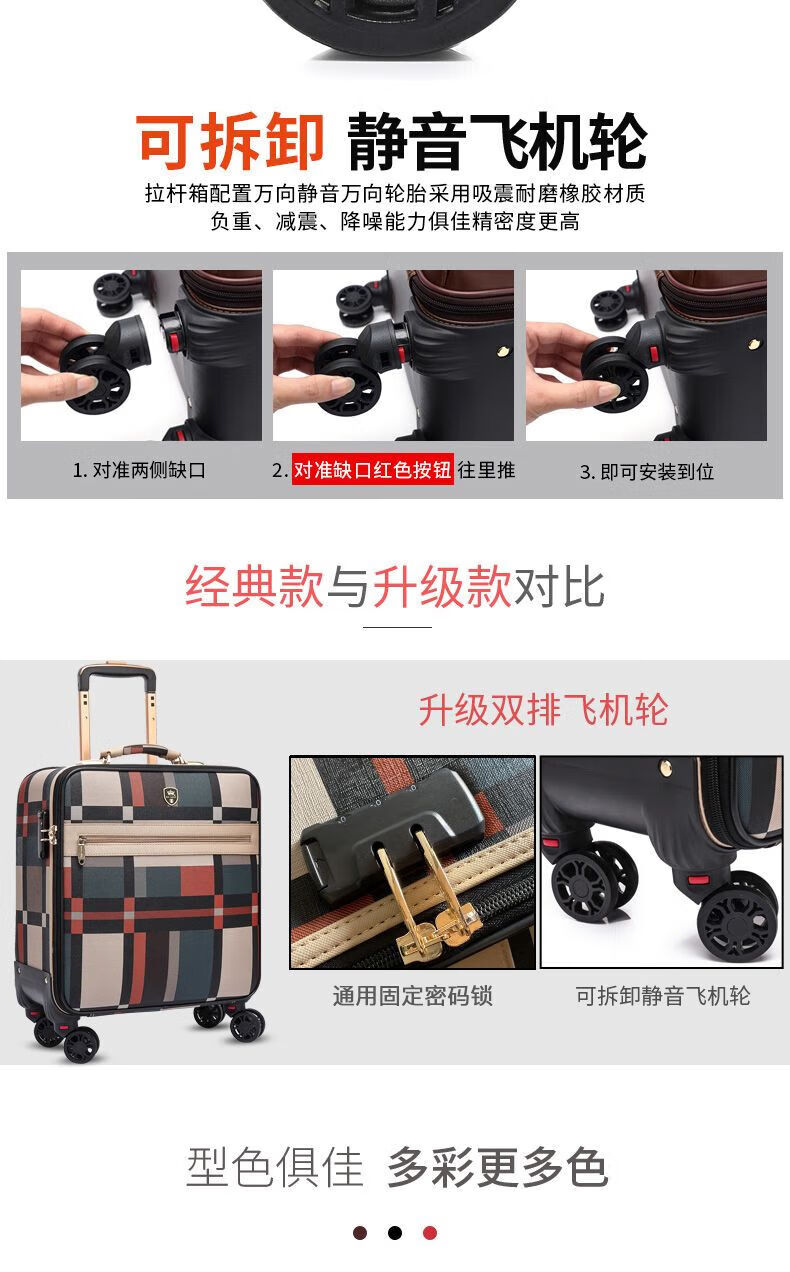 可拆卸 静音飞机轮

拉杆箱配置万向静音万向轮胎采用吸震耐磨橡胶材质
负重、减震、降噪能力俱佳精密度更高

1. 对准两侧缺口

2. 对准缺口红色按钮 往里推

3. 即可安装到位

经典款与升级款对比

升级双排飞机轮

通用固定密码锁

可拆卸静音飞机轮

型色俱佳 多彩更多色