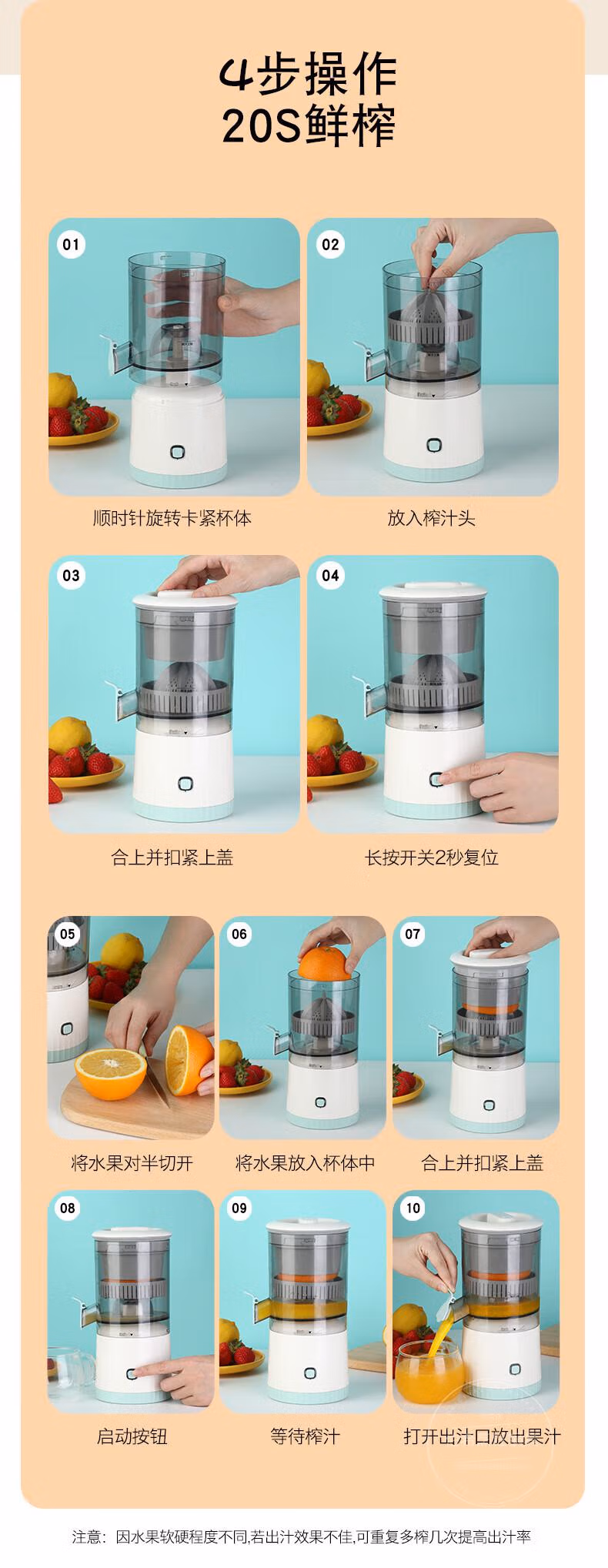 4步操作
20S鲜榨

01

顺时针旋转卡紧杯体

02

放入榨汁头

03

合上并扣紧上盖

04

长按开关2秒复位

05

将水果对半切开

06

将水果放入杯体中

07

合上并扣紧上盖

08

启动按钮

09

等待榨汁

10

打开出汁口放出果汁

注意：因水果软硬程度不同,若出汁效果不佳,可重复多榨几次提高出汁率