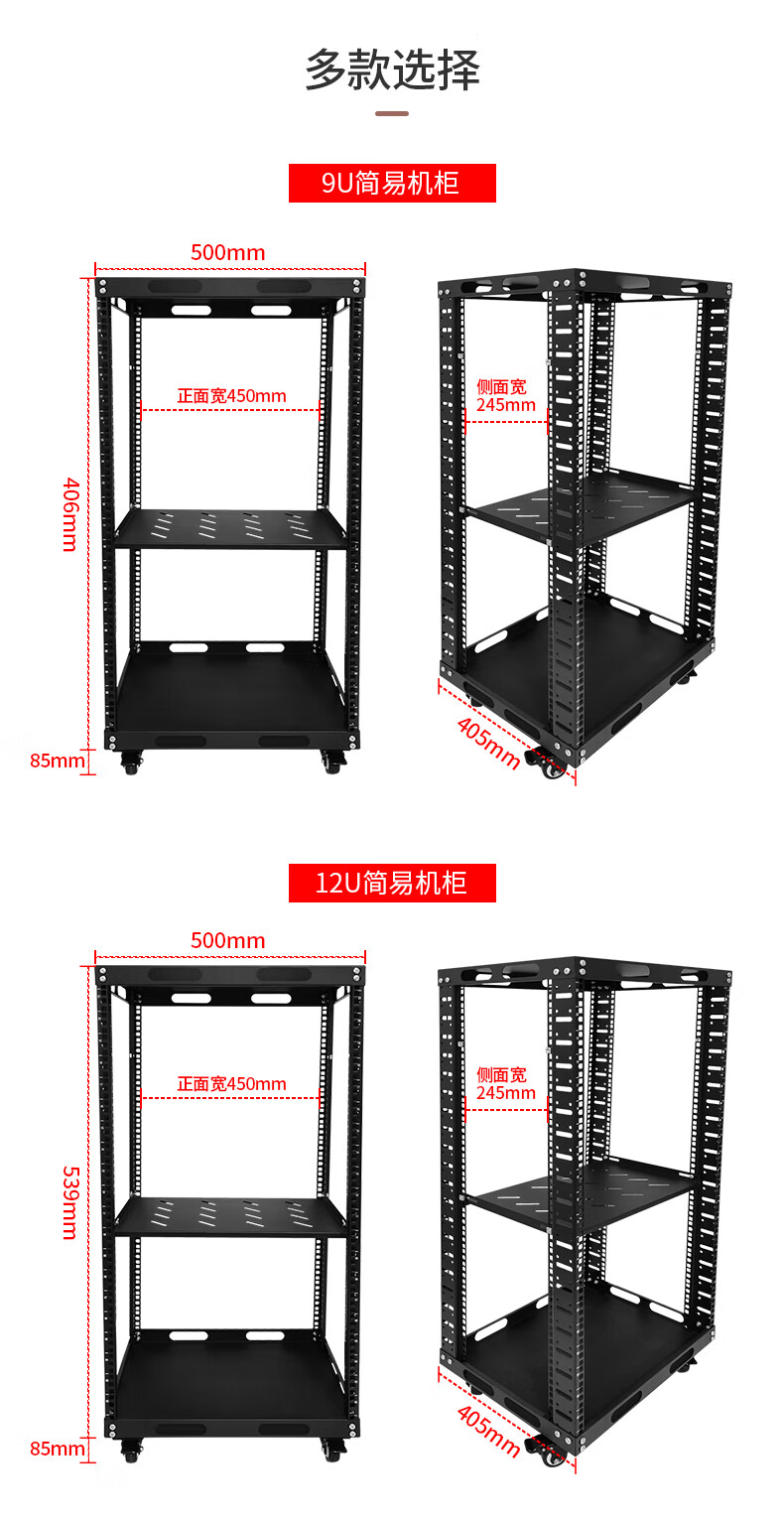 多款选择

9U简易机柜

500mm

正面宽450mm

406mm

85mm

侧面宽 245mm

405mm

12U简易机柜

500mm

正面宽450mm

539mm

85mm

侧面宽 245mm

405mm