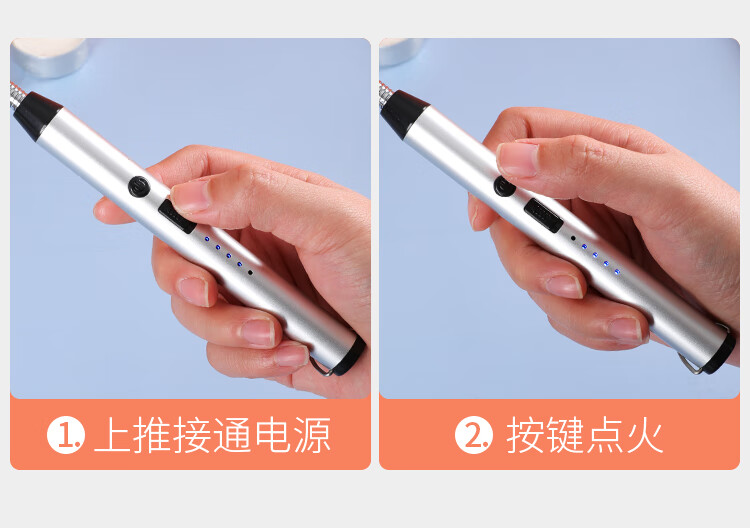 1. 上推接通电源

2. 按键点火