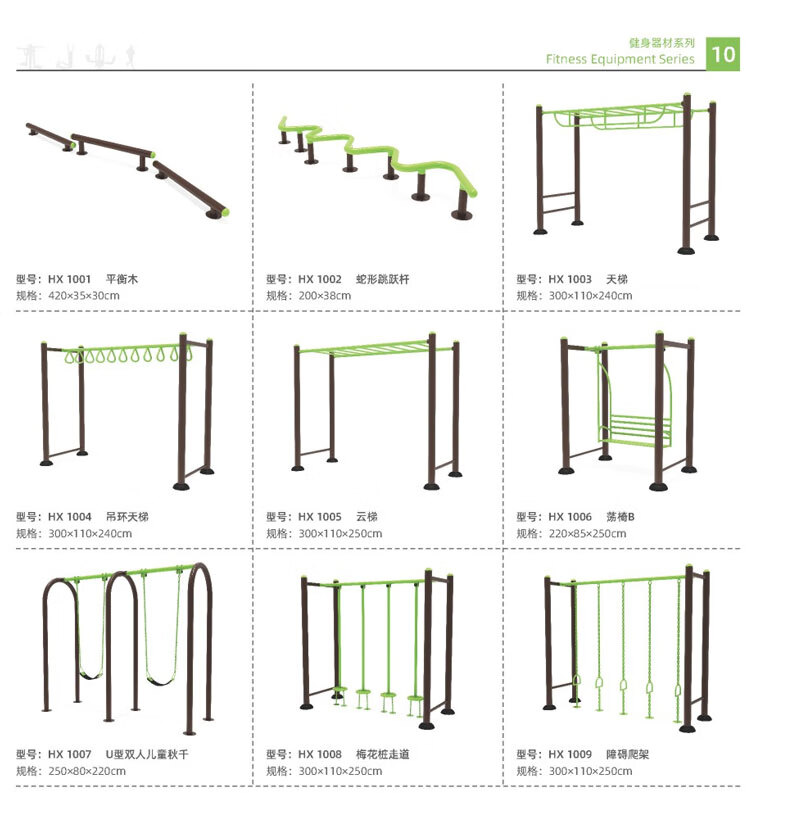 健身器材系列
Fitness Equipment Series 10

型号：HX 1001 平衡木
规格：420×35×30cm

型号：HX 1002 蛇形跳跃杆
规格：200×38cm

型号：HX 1003 天梯
规格：300×110×240cm

型号：HX 1004 吊环天梯
规格：300×110×240cm

型号：HX 1005 云梯
规格：300×110×250cm

型号：HX 1006 荡椅B
规格：220×85×250cm

型号：HX 1007 U型双人儿童秋千
规格：250×80×220cm

型号：HX 1008 梅花桩走道
规格：300×110×250cm

型号：HX 1009 障碍爬架
规格：300×110×250cm