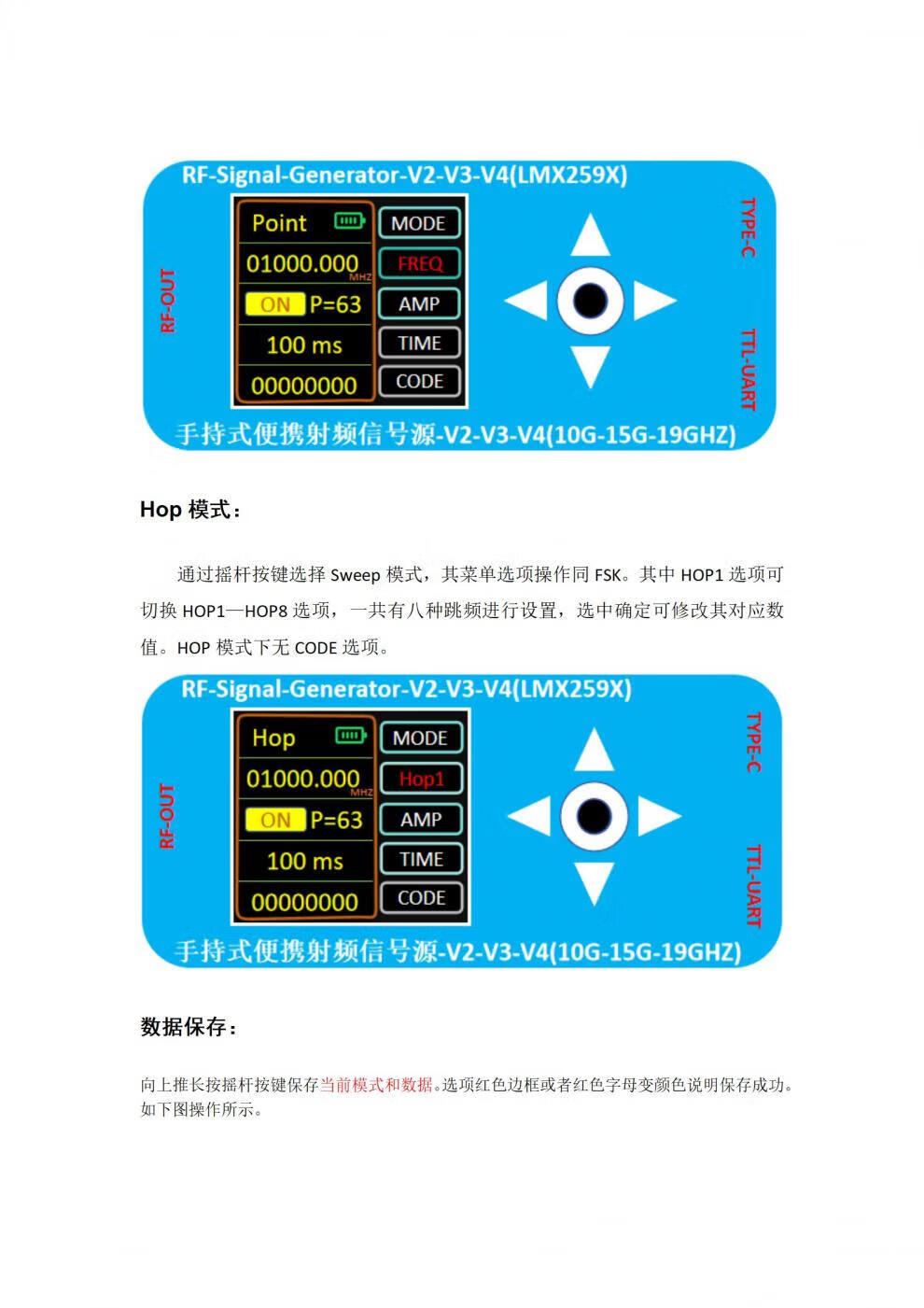 RF-Signal-Generator-V2-V3-V4(LMX259X)

RF-OUT

Point

01000.000 MHZ

ON P=63

100 ms

00000000

MODE

FREQ

AMP

TIME

CODE

TYPE-C

TTL-UART

手持式便携射频信号源-V2-V3-V4(10G-15G-19GHZ)

Hop 模式：

通过摇杆按键选择 Sweep 模式，其菜单选项操作同 FSK。其中 HOP1 选项可切换 HOP1—HOP8 选项，一共有八种跳频进行设置，选中确定可修改其对应数值。HOP 模式下无 CODE 选项。

RF-Signal-Generator-V2-V3-V4(LMX259X)

RF-OUT

Hop

01000.000 MHZ

ON P=63

100 ms

00000000

MODE

Hop1

AMP

TIME

CODE

TYPE-C

TTL-UART

手持式便携射频信号源-V2-V3-V4(10G-15G-19GHZ)

数据保存：

向上推长按摇杆按键保存当前模式和数据。选项红色边框或者红色字母变颜色说明保存成功。如下图操作所示。