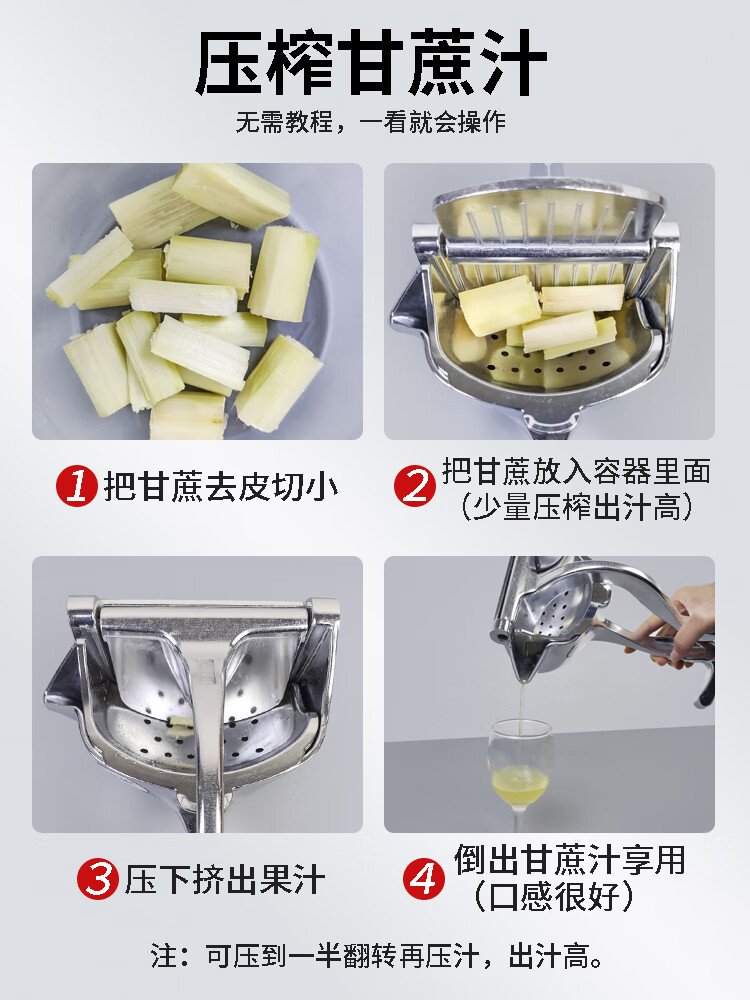 压榨甘蔗汁

无需教程，一看就会操作

1 把甘蔗去皮切小

2 把甘蔗放入容器里面（少量压榨出汁高）

3 压下挤出果汁

4 倒出甘蔗汁享用（口感很好）

注：可压到一半翻转再压汁，出汁高。