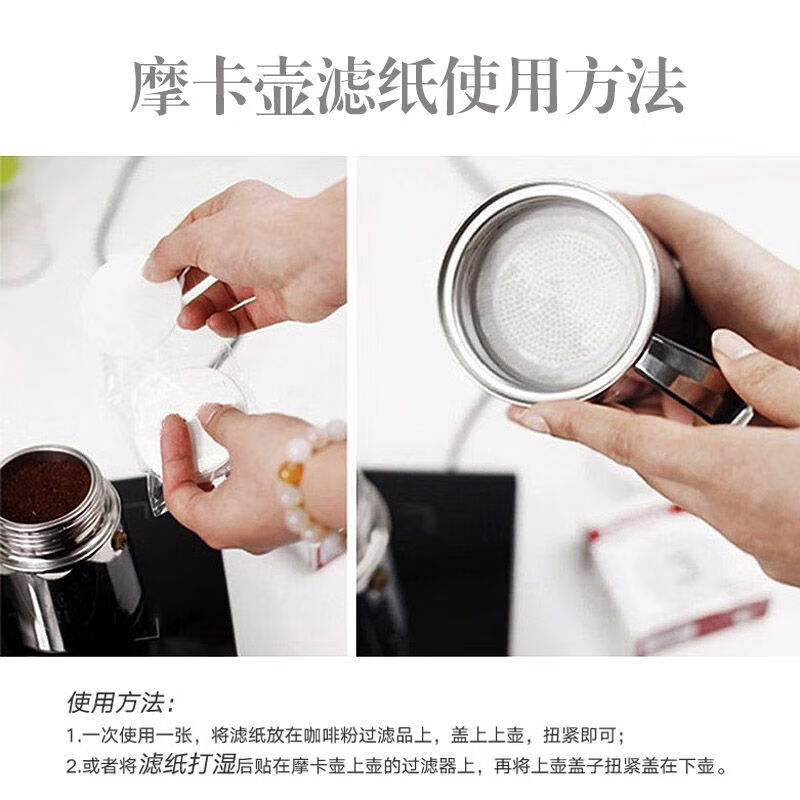 摩卡壶滤纸使用方法

使用方法:

1.一次使用一张，将滤纸放在咖啡粉过滤品上，盖上上壶，扭紧即可；

2.或者将滤纸打湿后贴在摩卡壶上壶的过滤器上，再将上壶盖子扭紧盖在下壶。