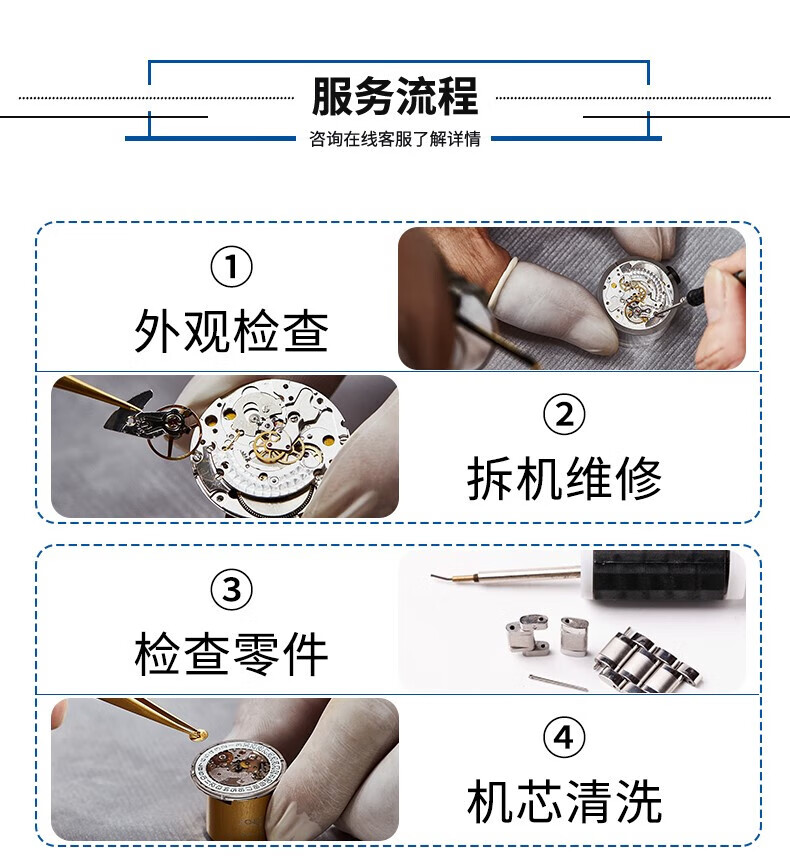 服务流程

咨询在线客服了解详情

①
外观检查

②
拆机维修

③
检查零件

④
机芯清洗