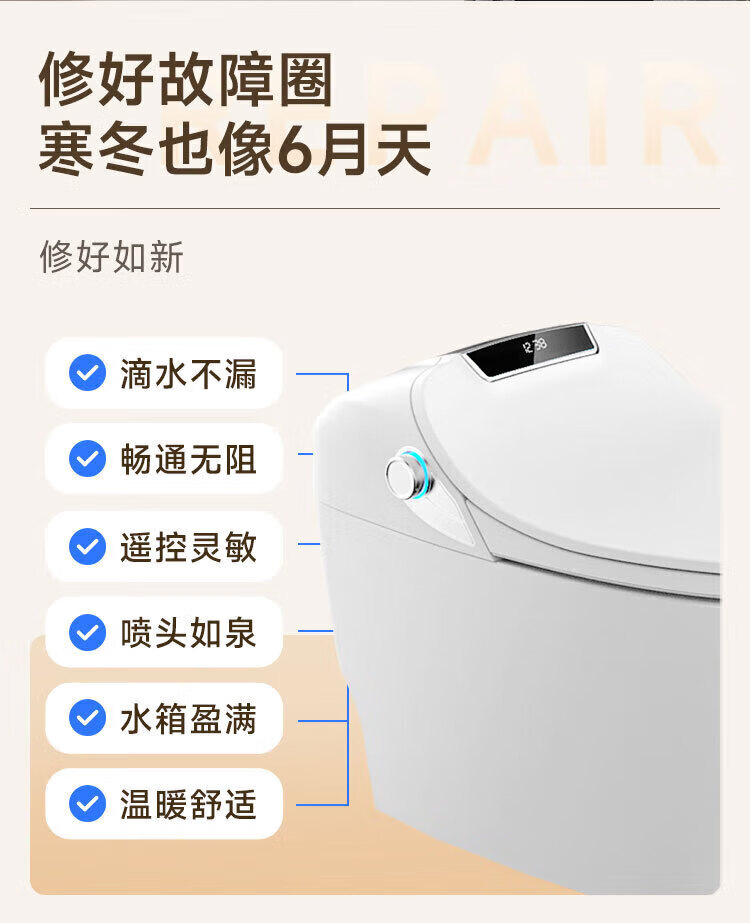 修好故障圈
寒冬也像6月天

REPAIR

修好如新

滴水不漏

畅通无阻

遥控灵敏

喷头如泉

水箱盈满

温暖舒适

12:38