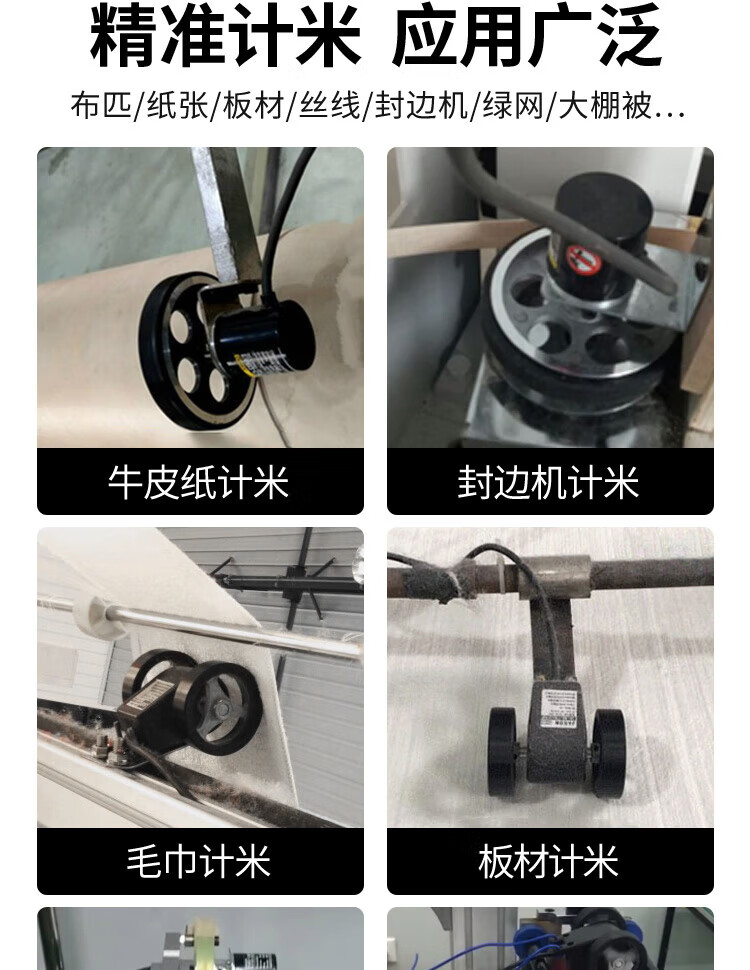 精准计米 应用广泛

布匹/纸张/板材/丝线/封边机/绿网/大棚被...

牛皮纸计米

封边机计米

毛巾计米

板材计米