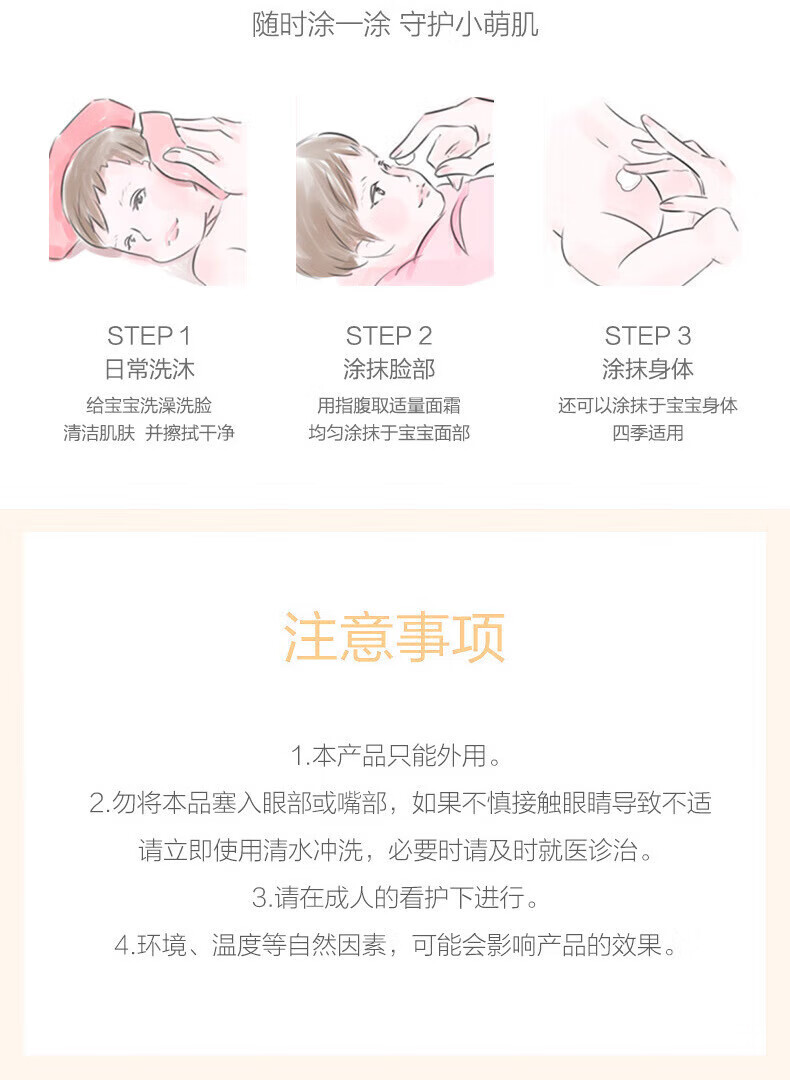 随时涂一涂 守护小萌肌

STEP 1
日常洗沐
给宝宝洗澡洗脸
清洁肌肤 并擦拭干净

STEP 2
涂抹脸部
用指腹取适量面霜
均匀涂抹于宝宝面部

STEP 3
涂抹身体
还可以涂抹于宝宝身体
四季适用

注意事项

1.本产品只能外用。
2.勿将本品塞入眼部或嘴部，如果不慎接触眼睛导致不适
请立即使用清水冲洗，必要时请及时就医诊治。
3.请在成人的看护下进行。
4.环境、温度等自然因素，可能会影响产品的效果。