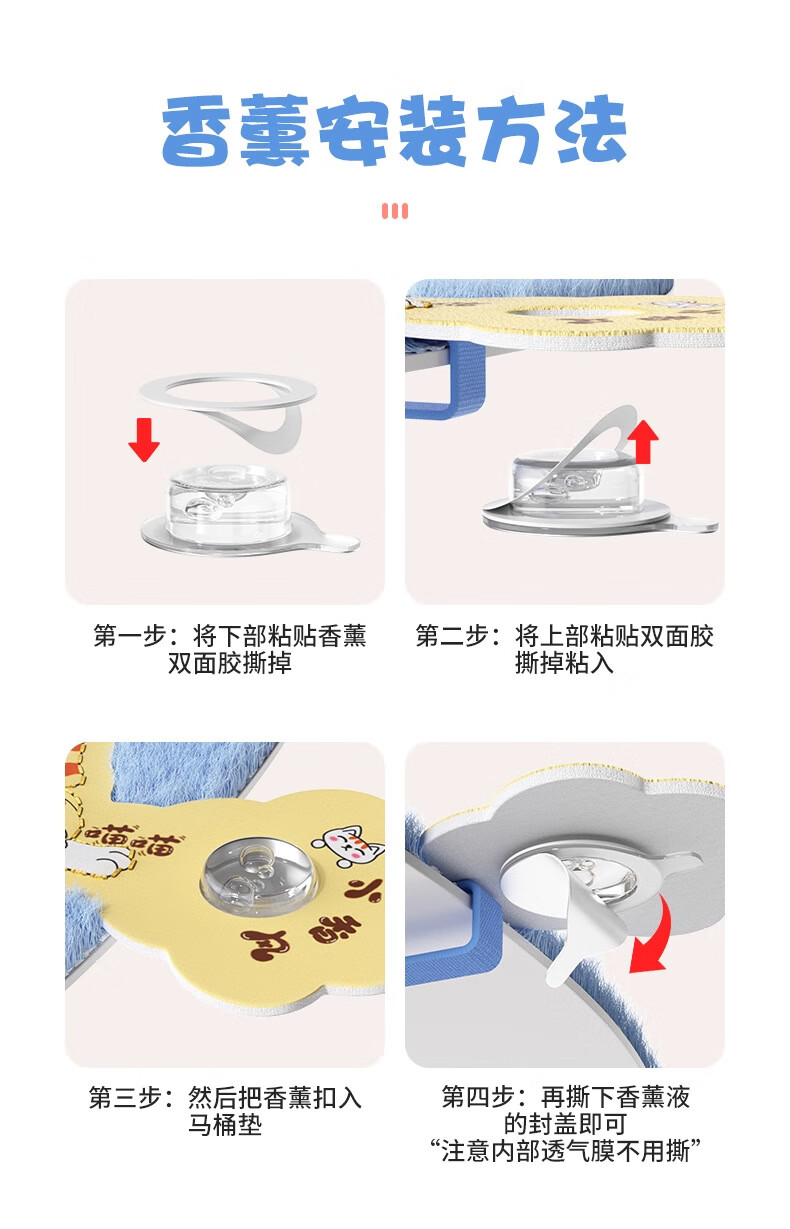 香薰安装方法

第一步：将下部粘贴香薰双面胶撕掉

第二步：将上部粘贴双面胶撕掉粘入

喵喵
小香风

第三步：然后把香薰扣入马桶垫

第四步：再撕下香薰液的封盖即可
“注意内部透气膜不用撕”