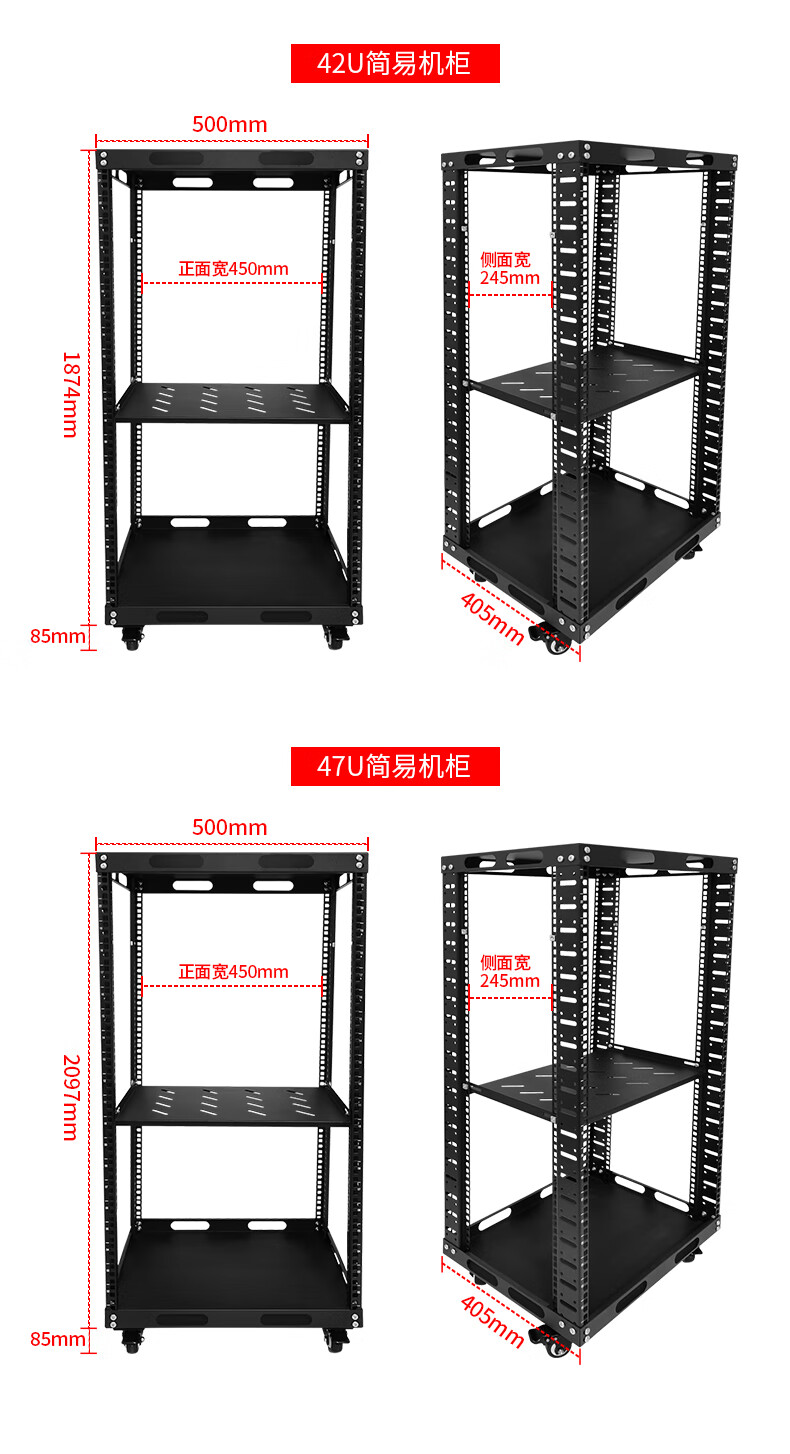 42U简易机柜

500mm

正面宽450mm

1874mm

85mm

侧面宽 245mm

405mm

47U简易机柜

500mm

正面宽450mm

2097mm

85mm

侧面宽 245mm

405mm