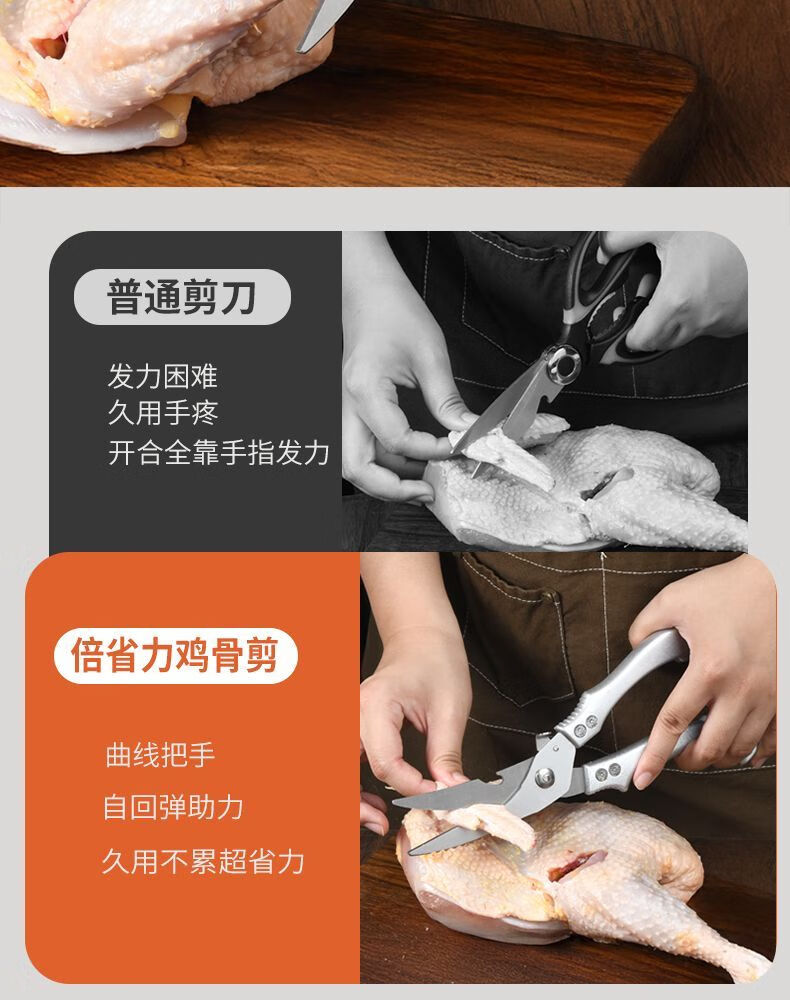 普通剪刀

发力困难
久用手疼
开合全靠手指发力

倍省力鸡骨剪

曲线把手
自回弹助力
久用不累超省力