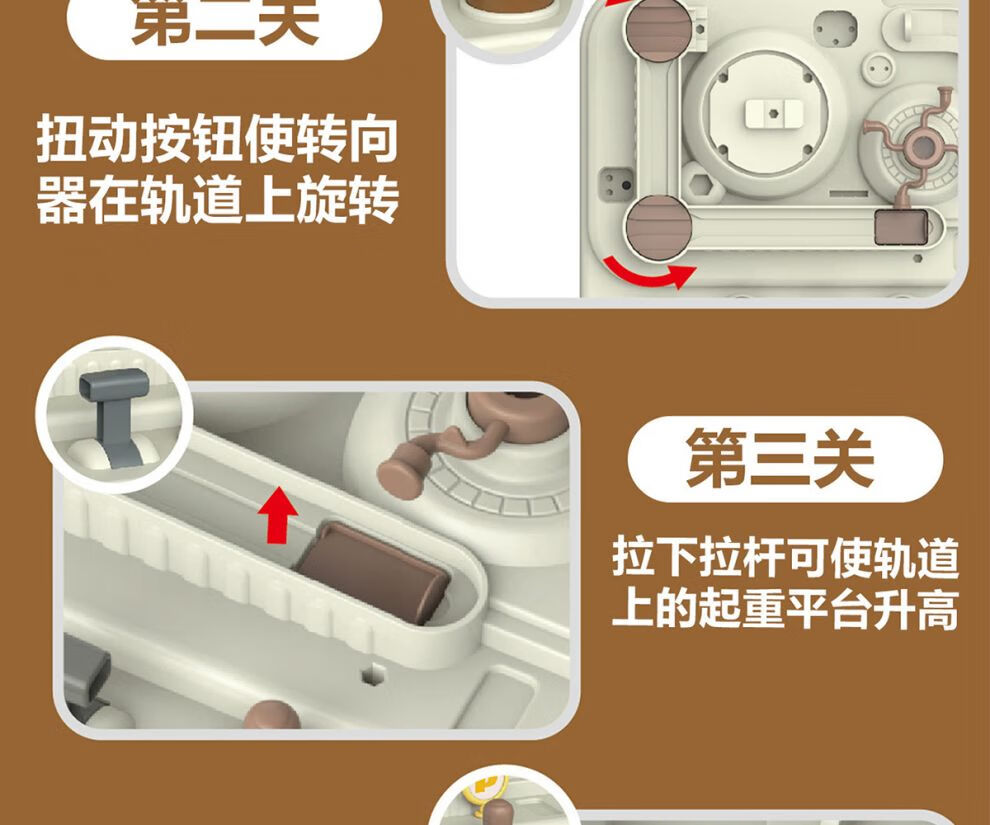 第二关

扭动按钮使转向器在轨道上旋转

第三关

拉下拉杆可使轨道上的起重平台升高