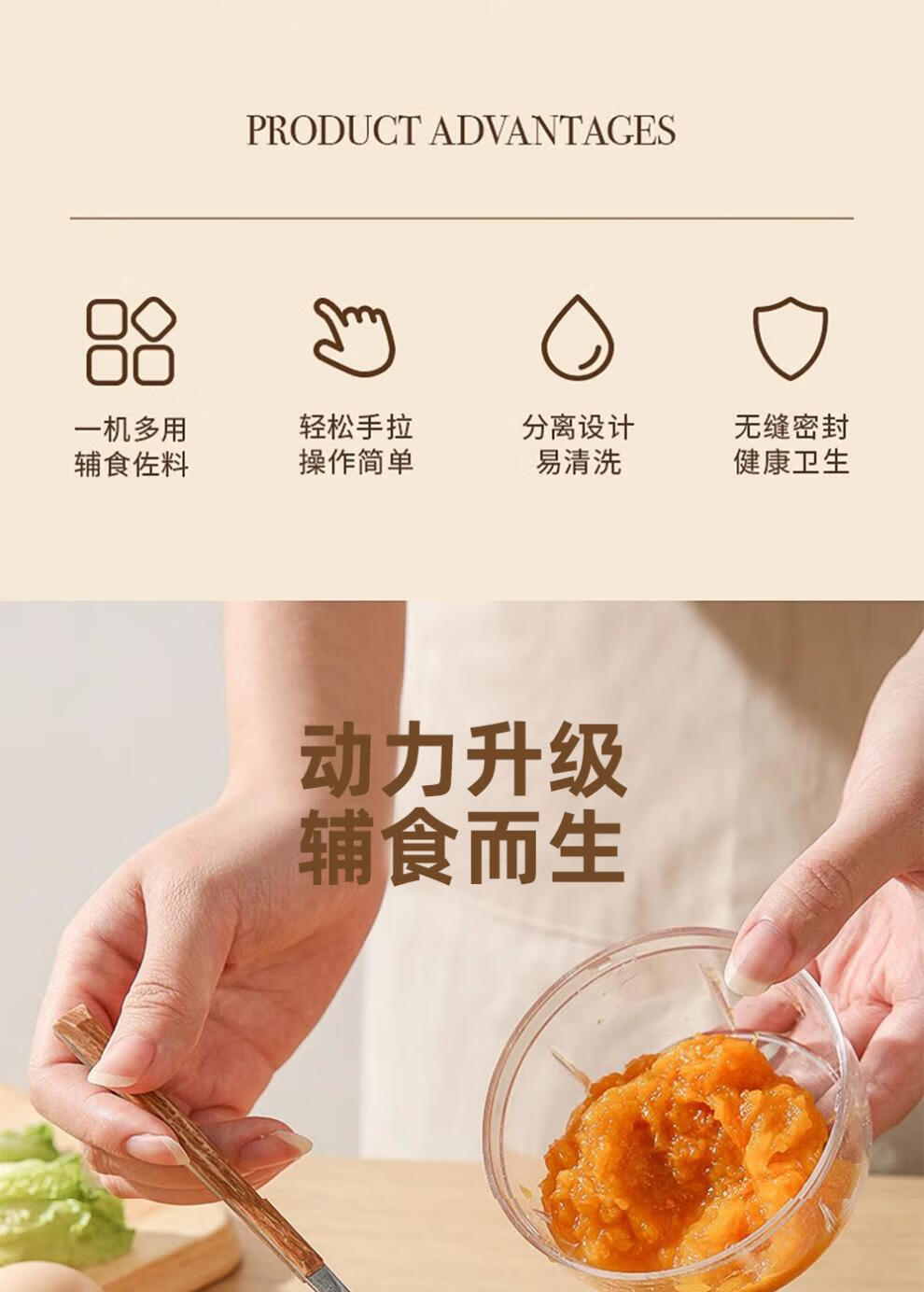 PRODUCT ADVANTAGES

一机多用
辅食佐料

轻松手拉
操作简单

分离设计
易清洗

无缝密封
健康卫生

动力升级
辅食而生