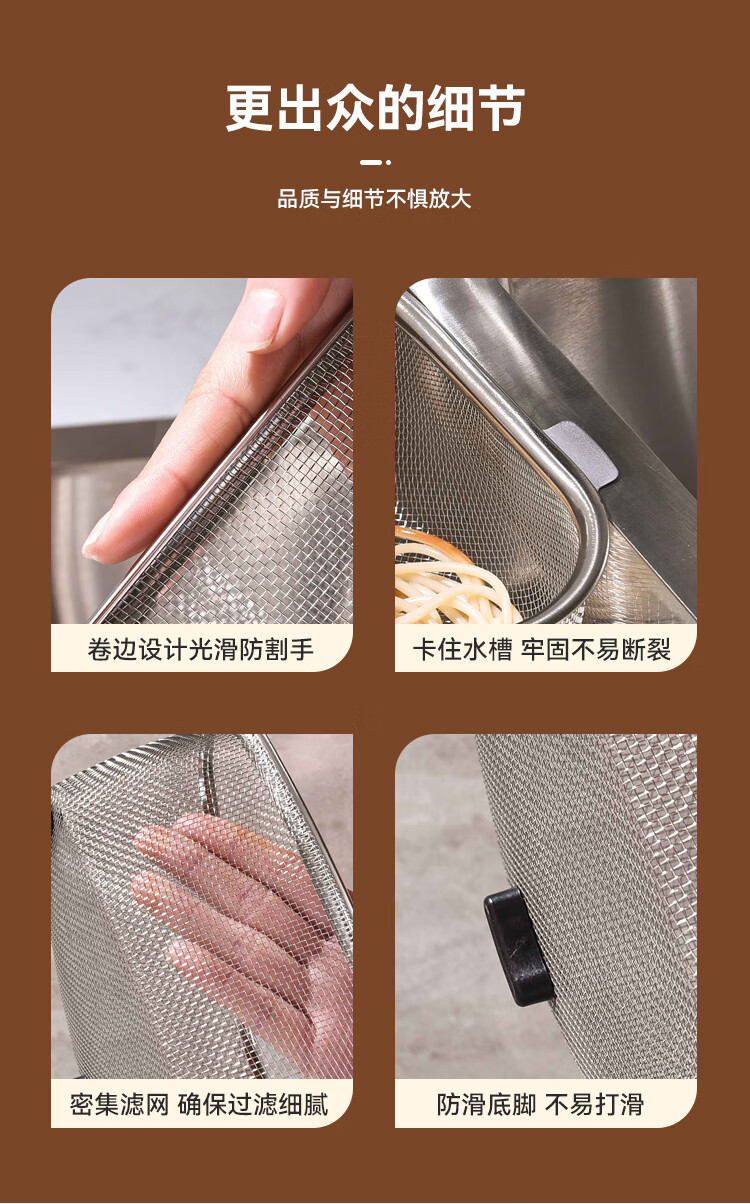 更出众的细节

品质与细节不惧放大

卷边设计光滑防割手

卡住水槽 牢固不易断裂

密集滤网 确保过滤细腻

防滑底脚 不易打滑