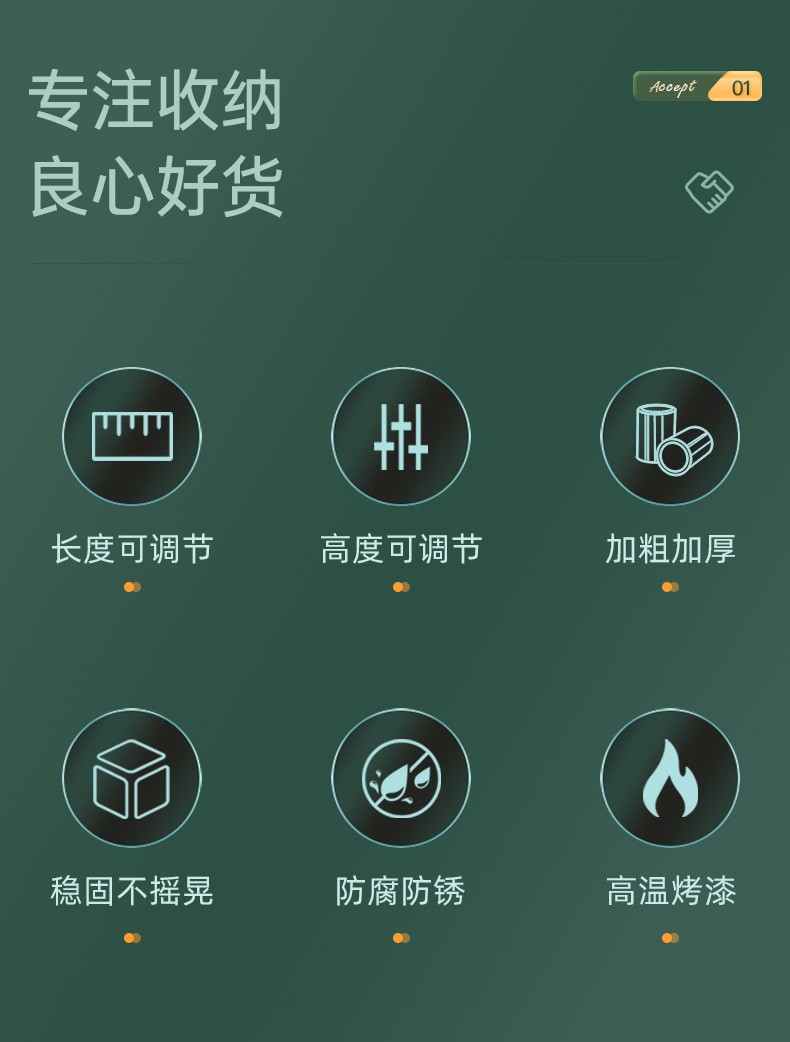 专注收纳
良心好货

Accept 01

长度可调节

高度可调节

加粗加厚

稳固不摇晃

防腐防锈

高温烤漆