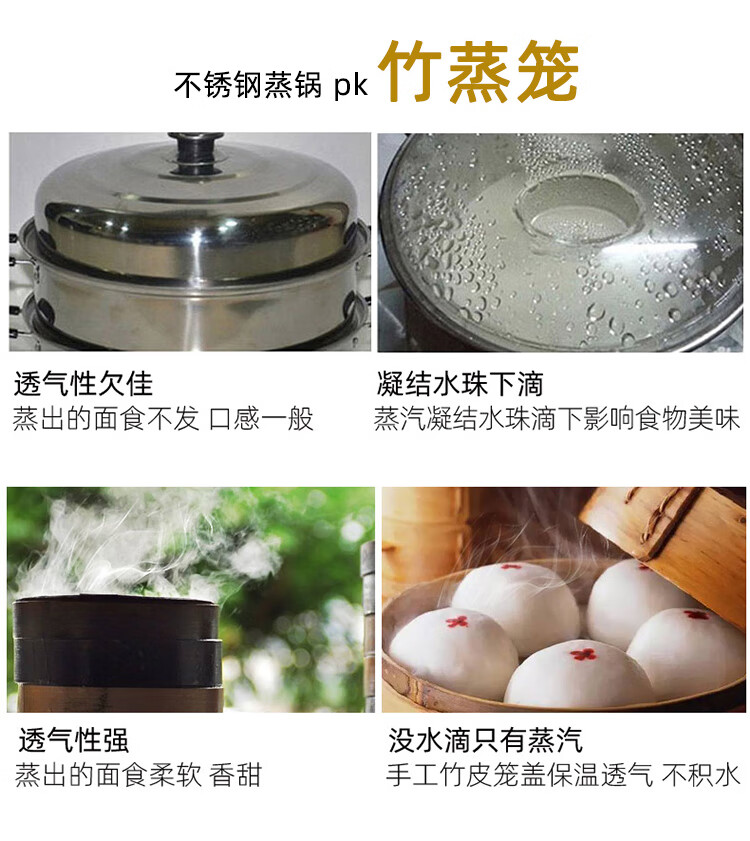 不锈钢蒸锅 pk 竹蒸笼

透气性欠佳
蒸出的面食不发 口感一般

凝结水珠下滴
蒸汽凝结水珠滴下影响食物美味

透气性强
蒸出的面食柔软 香甜

没水滴只有蒸汽
手工竹皮笼盖保温透气 不积水