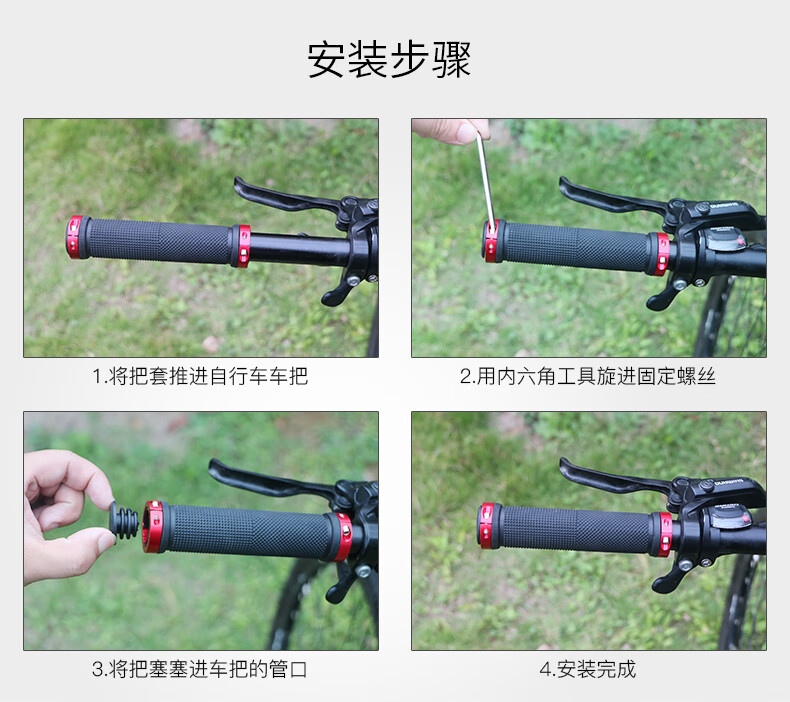 安装步骤

1.将把套推进自行车车把

2.用内六角工具旋进固定螺丝

3.将把塞塞进车把的管口

4.安装完成