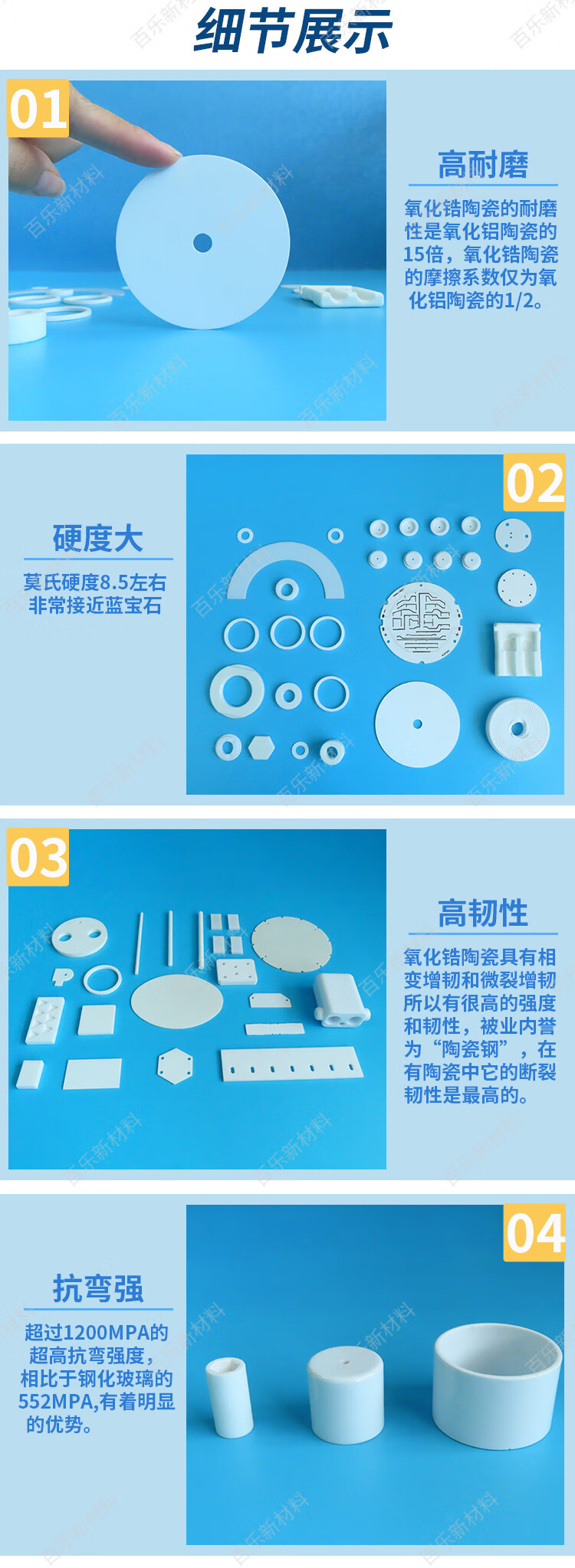 细节展示

01

高耐磨

氧化锆陶瓷的耐磨性是氧化铝陶瓷的15倍，氧化锆陶瓷的摩擦系数仅为氧化铝陶瓷的1/2。

02

硬度大

莫氏硬度8.5左右非常接近蓝宝石

03

高韧性

氧化锆陶瓷具有相变增韧和微裂增韧所以有很高的强度和韧性，被业内誉为“陶瓷钢”，在有陶瓷中它的断裂韧性是最高的。

04

抗弯强

超过1200MPA的超高抗弯强度，相比于钢化玻璃的552MPA,有着明显的优势。

百乐新材料