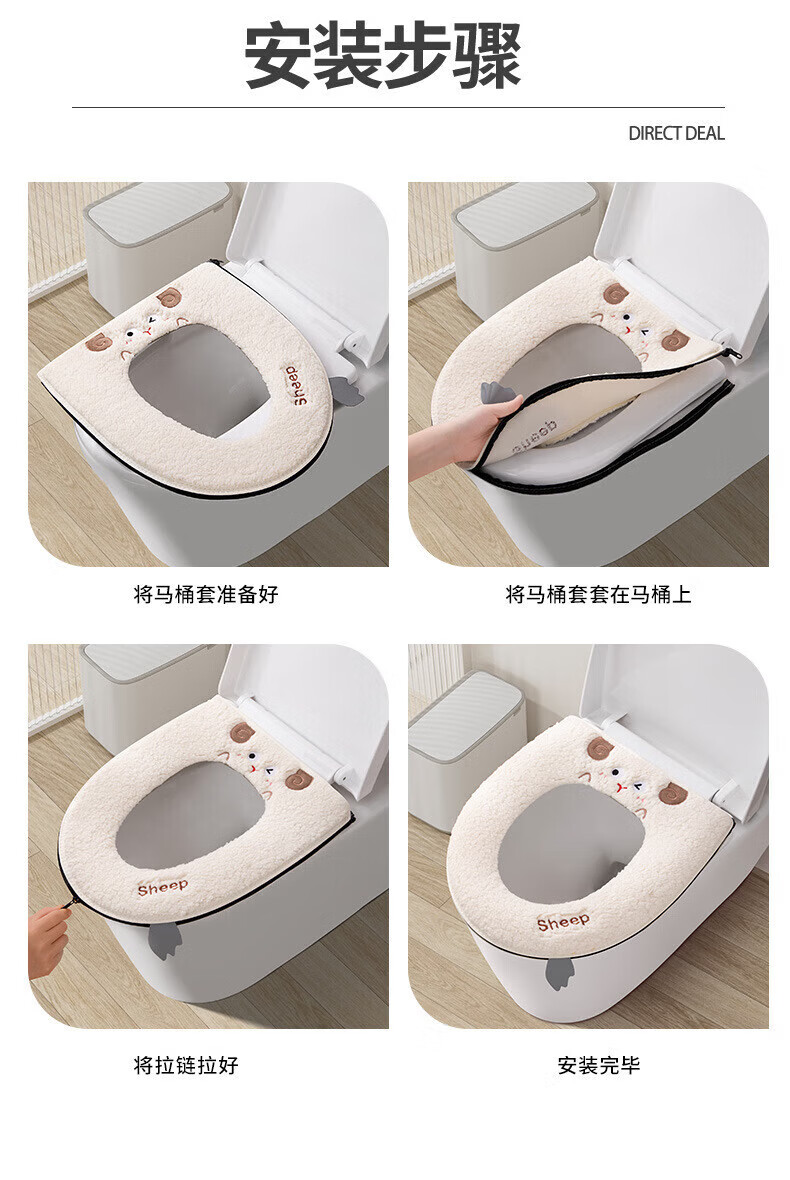 安装步骤

DIRECT DEAL

Sheep

将马桶套准备好

Sheep

将马桶套套在马桶上

Sheep

将拉链拉好

Sheep

安装完毕