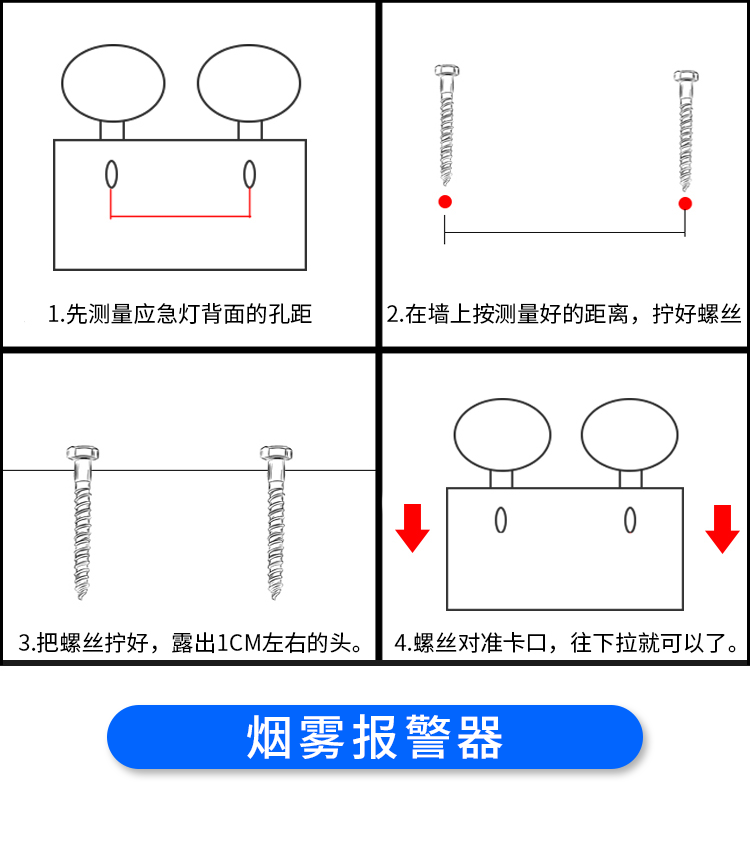 1.先测量应急灯背面的孔距

2.在墙上按测量好的距离，拧好螺丝

3.把螺丝拧好，露出1CM左右的头。

4.螺丝对准卡口，往下拉就可以了。

烟雾报警器