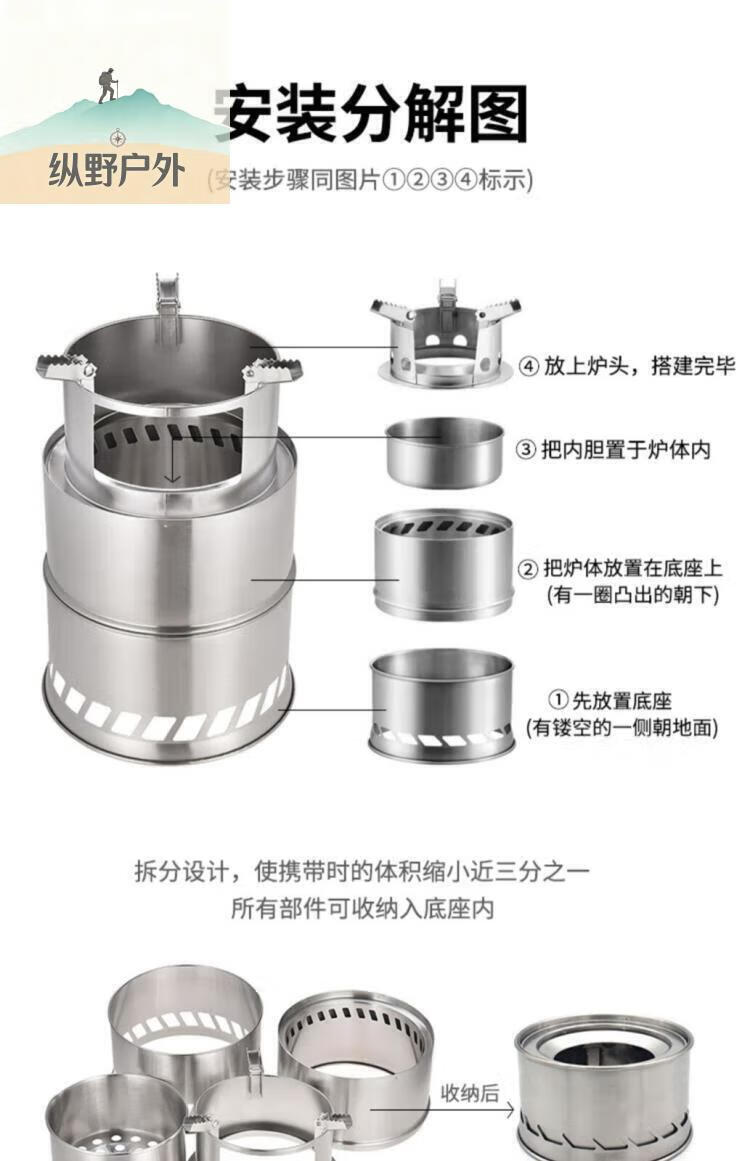 纵野户外

安装分解图

(安装步骤同图片①②③④标示)

④ 放上炉头，搭建完毕

③ 把内胆置于炉体内

② 把炉体放置在底座上
(有一圈凸出的朝下)

① 先放置底座
(有镂空的一侧朝地面)

拆分设计，使携带时的体积缩小近三分之一
所有部件可收纳入底座内

收纳后