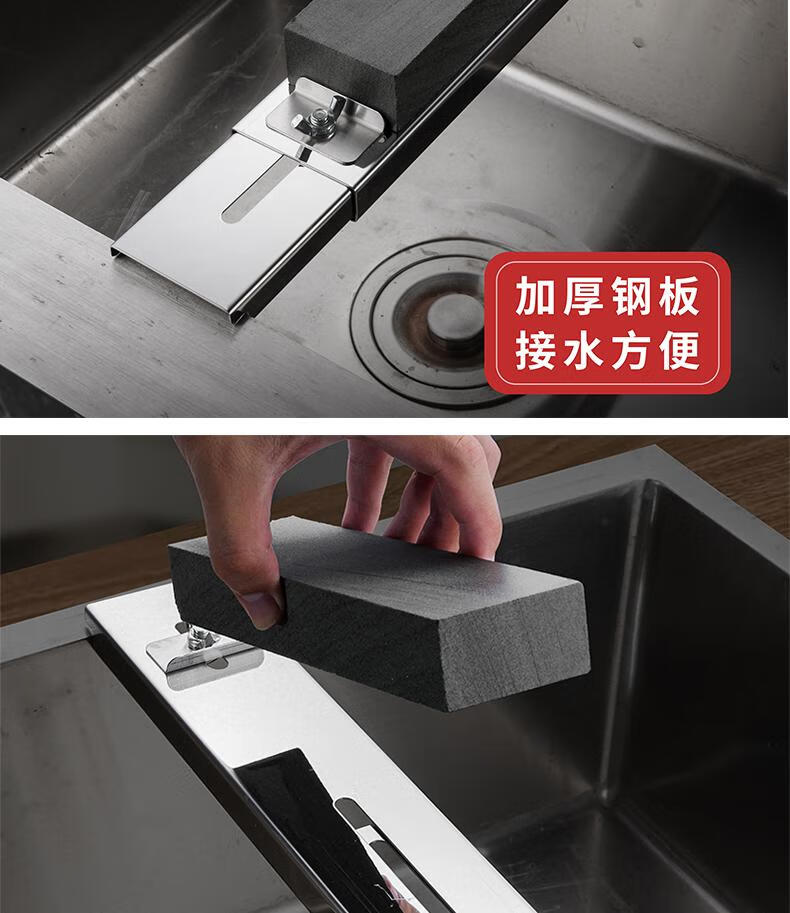 加厚钢板
接水方便