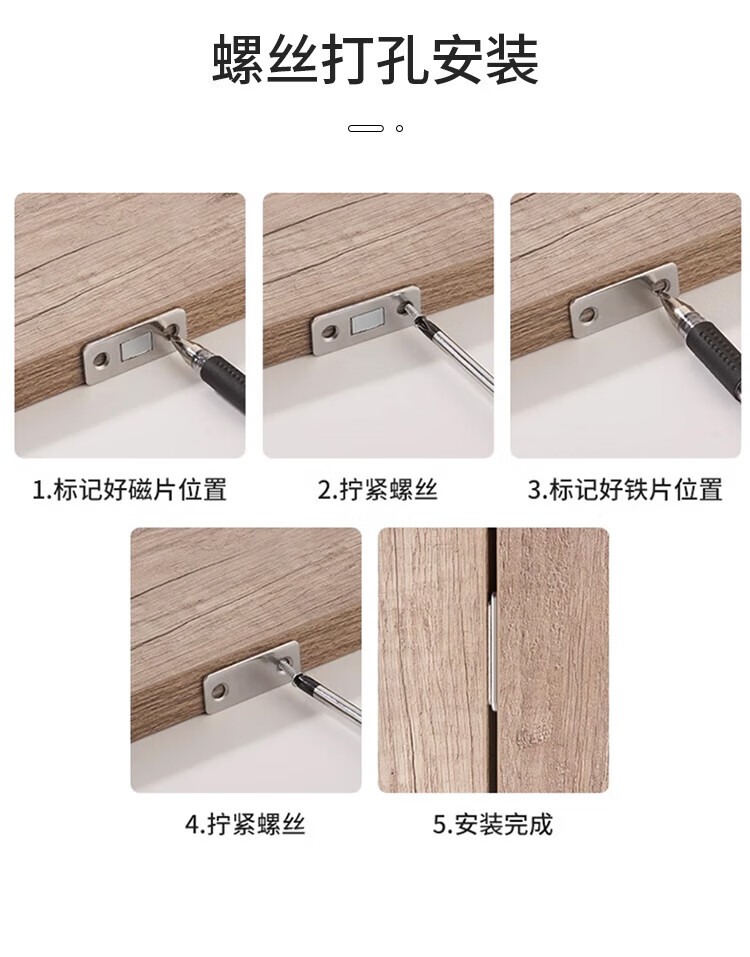 螺丝打孔安装

1.标记好磁片位置

2.拧紧螺丝

3.标记好铁片位置

4.拧紧螺丝

5.安装完成