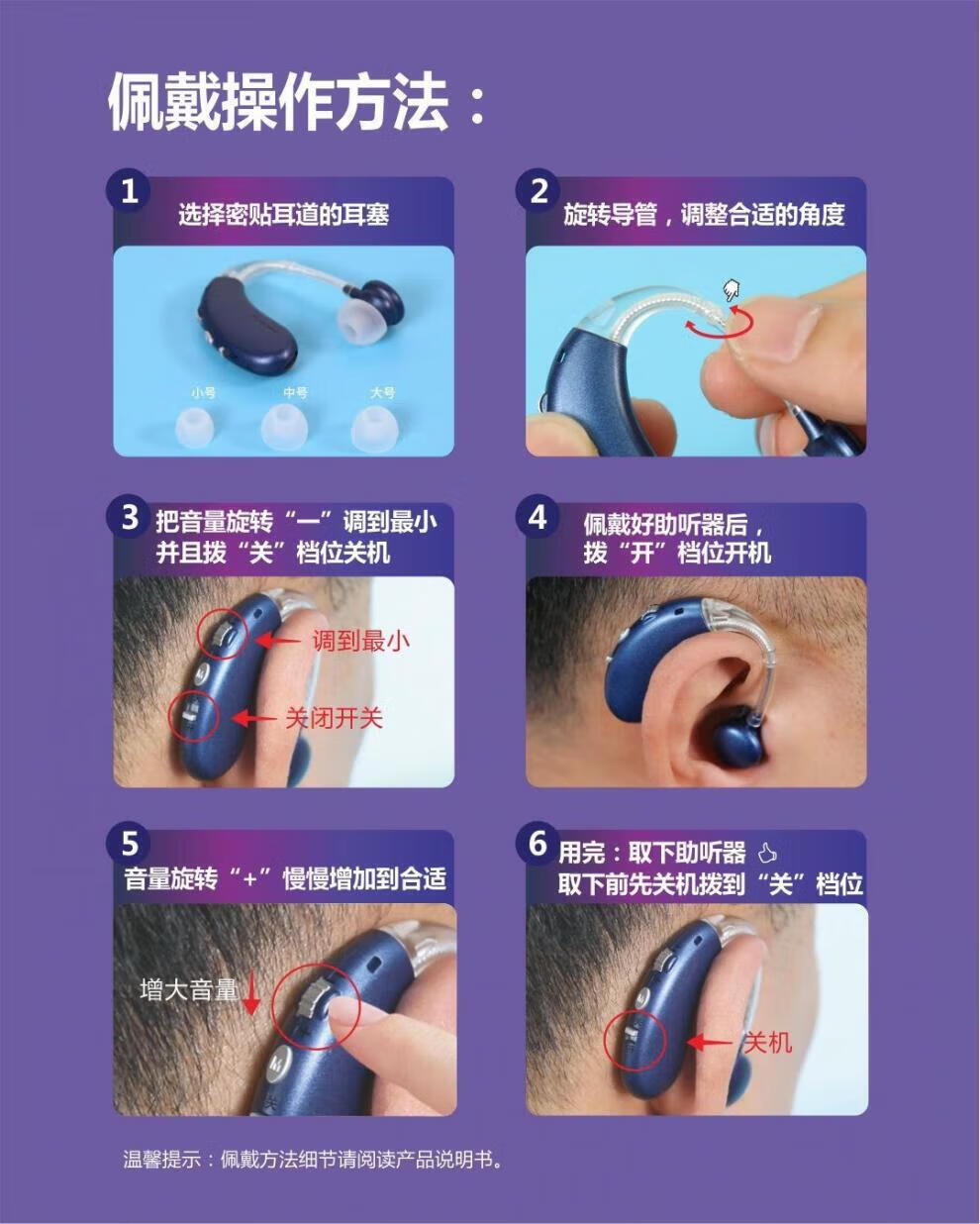 佩戴操作方法：

1
选择密贴耳道的耳塞

小号
中号
大号

2
旋转导管，调整合适的角度

3
把音量旋转“一”调到最小并且拨“关”档位关机

调到最小
关闭开关

4
佩戴好助听器后，拨“开”档位开机

5
音量旋转“+”慢慢增加到合适

增大音量

6
用完：取下助听器
取下前先关机拨到“关”档位

关机

温馨提示：佩戴方法细节请阅读产品说明书。