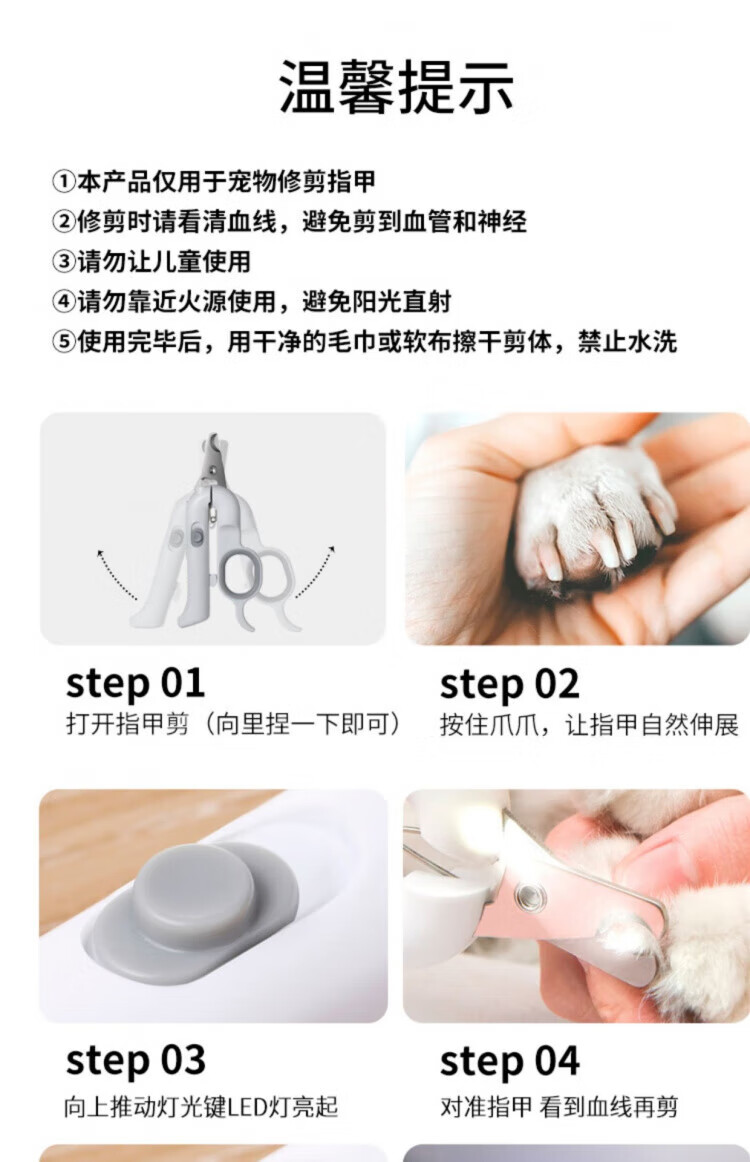 温馨提示

①本产品仅用于宠物修剪指甲
②修剪时请看清血线，避免剪到血管和神经
③请勿让儿童使用
④请勿靠近火源使用，避免阳光直射
⑤使用完毕后，用干净的毛巾或软布擦干剪体，禁止水洗

step 01
打开指甲剪（向里捏一下即可）

step 02
按住爪爪，让指甲自然伸展

step 03
向上推动灯光键LED灯亮起

step 04
对准指甲 看到血线再剪