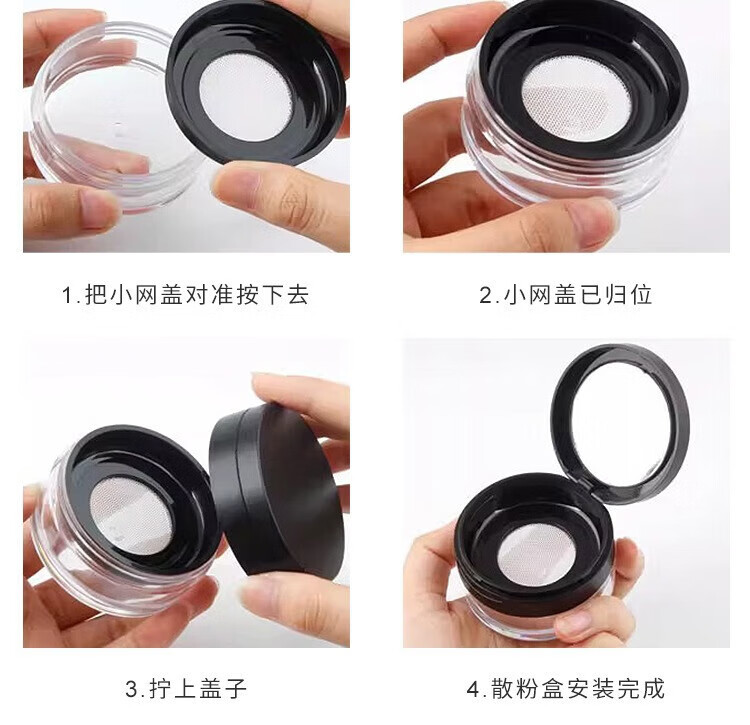 1.把小网盖对准按下去

2.小网盖已归位

3.拧上盖子

4.散粉盒安装完成