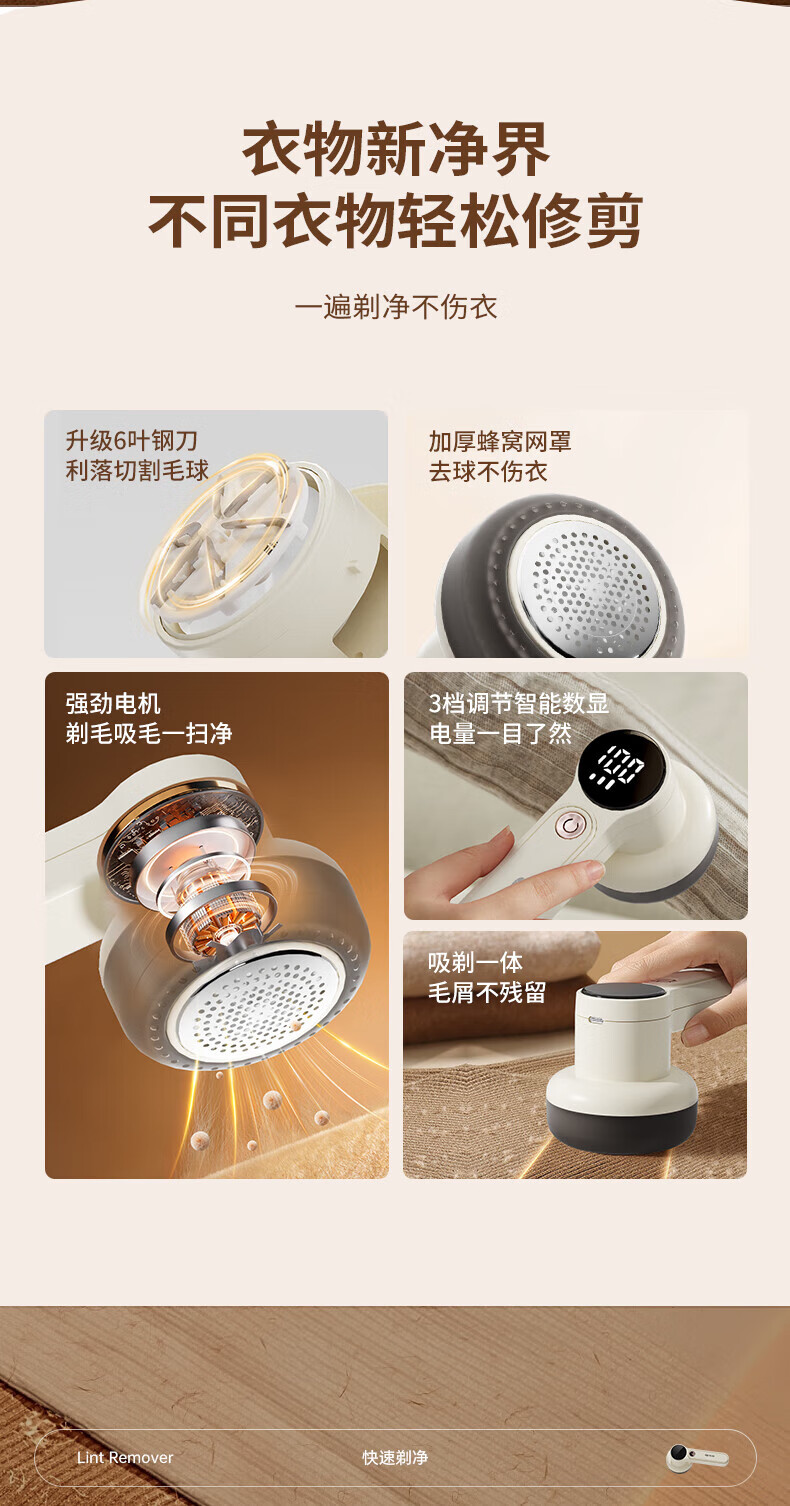 衣物新净界
不同衣物轻松修剪

一遍剃净不伤衣

升级6叶钢刀
利落切割毛球

加厚蜂窝网罩
去球不伤衣

强劲电机
剃毛吸毛一扫净

3档调节智能数显
电量一目了然

100

吸剃一体
毛屑不残留

Lint Remover

快速剃净