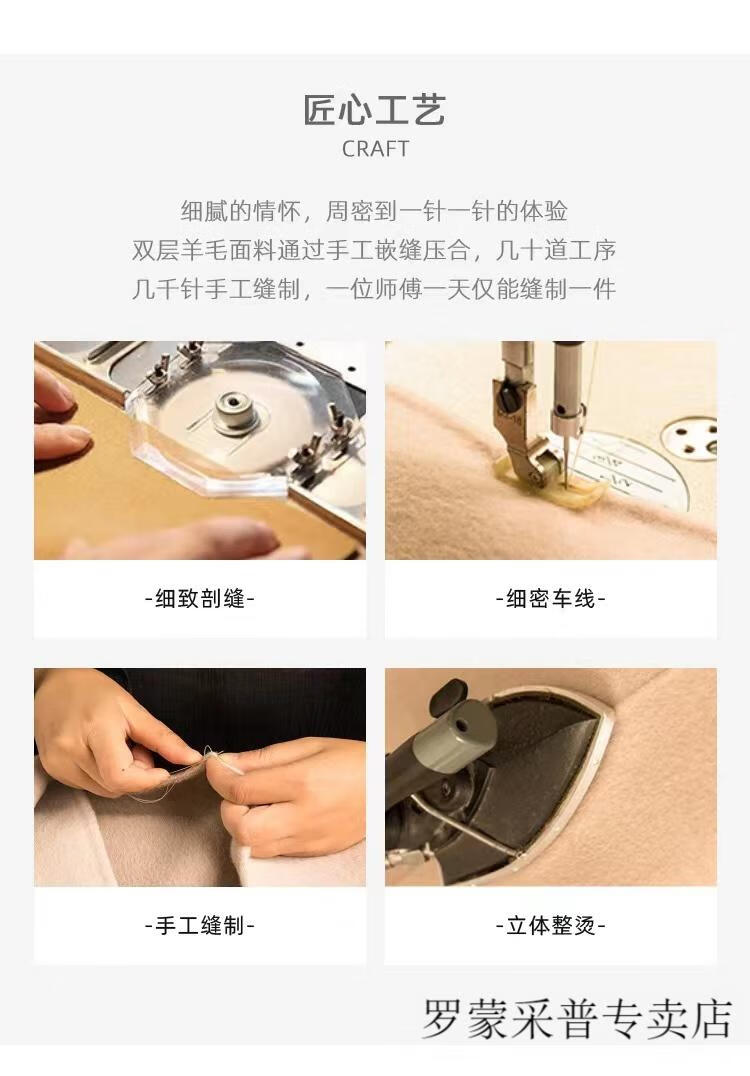 匠心工艺
CRAFT

细腻的情怀，周密到一针一针的体验
双层羊毛面料通过手工嵌缝压合，几十道工序
几千针手工缝制，一位师傅一天仅能缝制一件

-细致剖缝-

-细密车线-

-手工缝制-

-立体整烫-

罗蒙采普专卖店