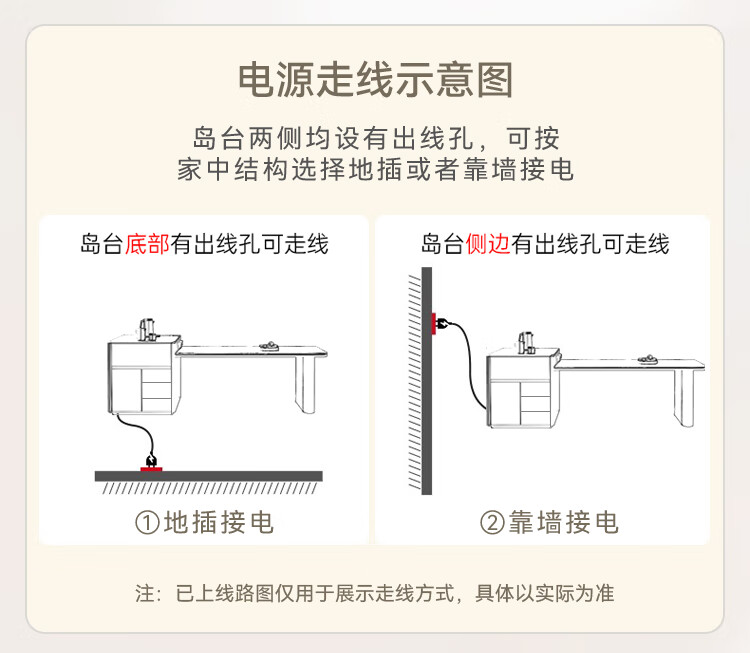 电源走线示意图

岛台两侧均设有出线孔，可按家中结构选择地插或者靠墙接电

岛台底部有出线孔可走线

①地插接电

岛台侧边有出线孔可走线

②靠墙接电

注：已上线路图仅用于展示走线方式，具体以实际为准