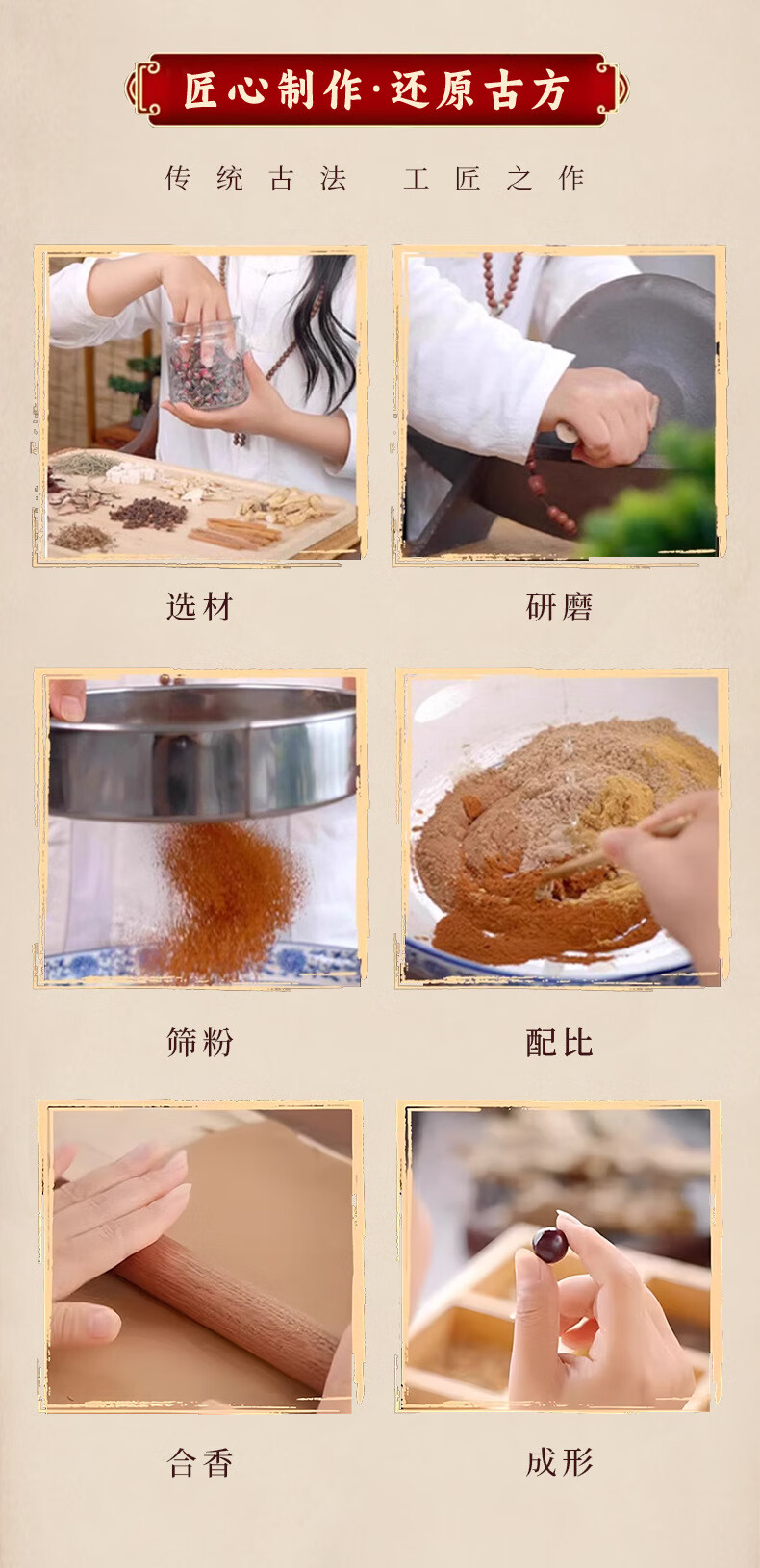 匠心制作·还原古方

传统古法　工匠之作

选材

研磨

筛粉

配比

合香

成形