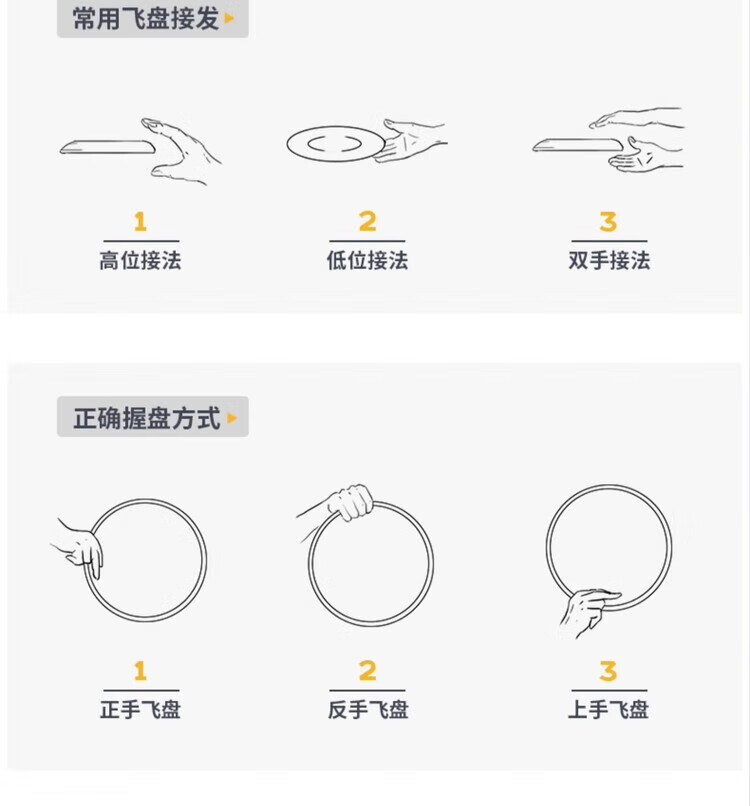 常用飞盘接发

1
高位接法

2
低位接法

3
双手接法

正确握盘方式

1
正手飞盘

2
反手飞盘

3
上手飞盘