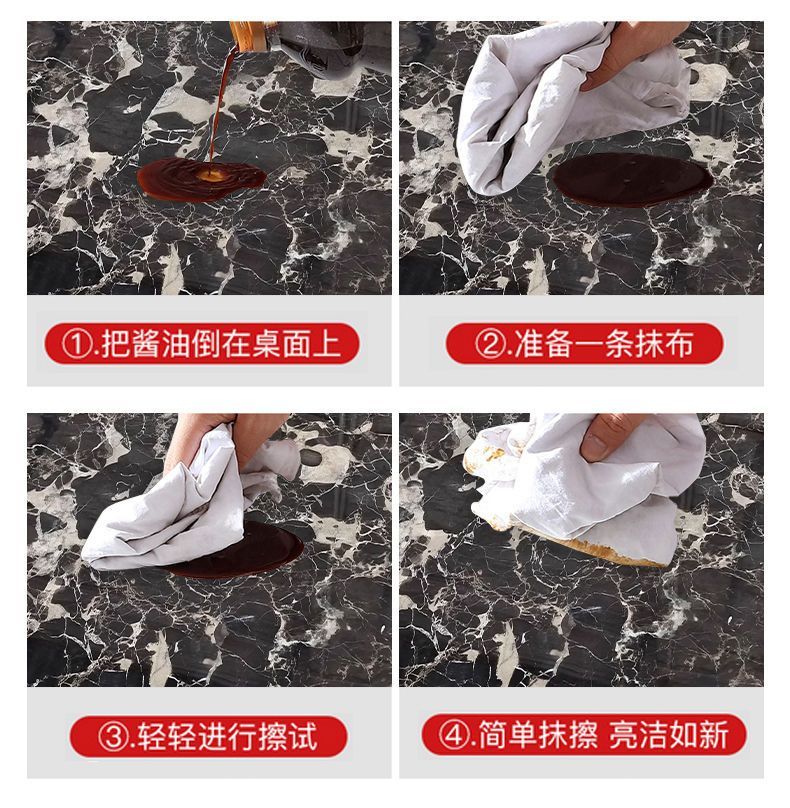 ①.把酱油倒在桌面上

②.准备一条抹布

③.轻轻进行擦试

④.简单抹擦 亮洁如新