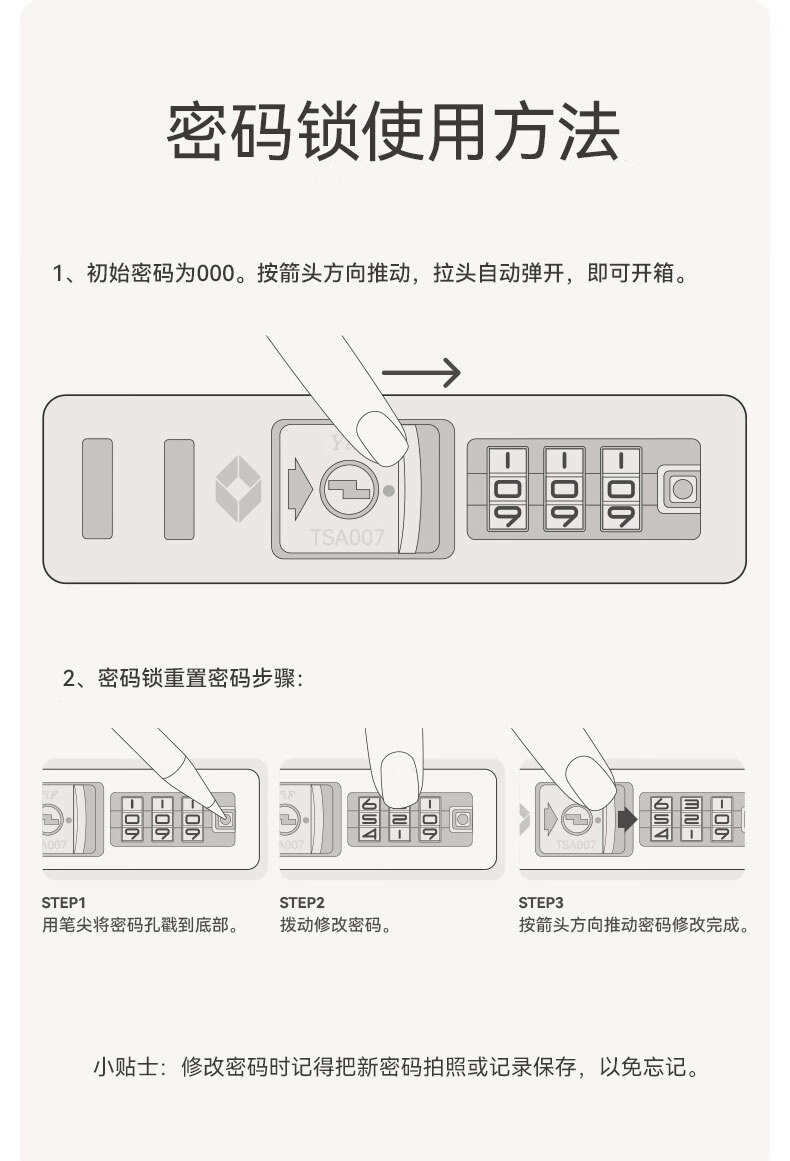 密码锁使用方法

1、初始密码为000。按箭头方向推动，拉头自动弹开，即可开箱。

TSA007

1 1 1
0 0 0
9 9 9

2、密码锁重置密码步骤：

STEP1
用笔尖将密码孔戳到底部。

STEP2
拨动修改密码。

STEP3
按箭头方向推动密码修改完成。

小贴士：修改密码时记得把新密码拍照或记录保存，以免忘记。